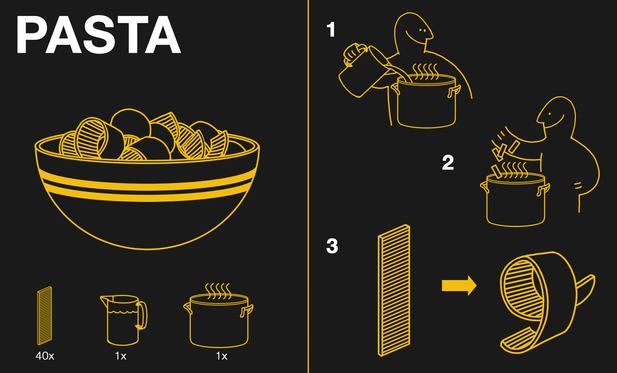 PASTA

40x

1x

1x

1

2

3