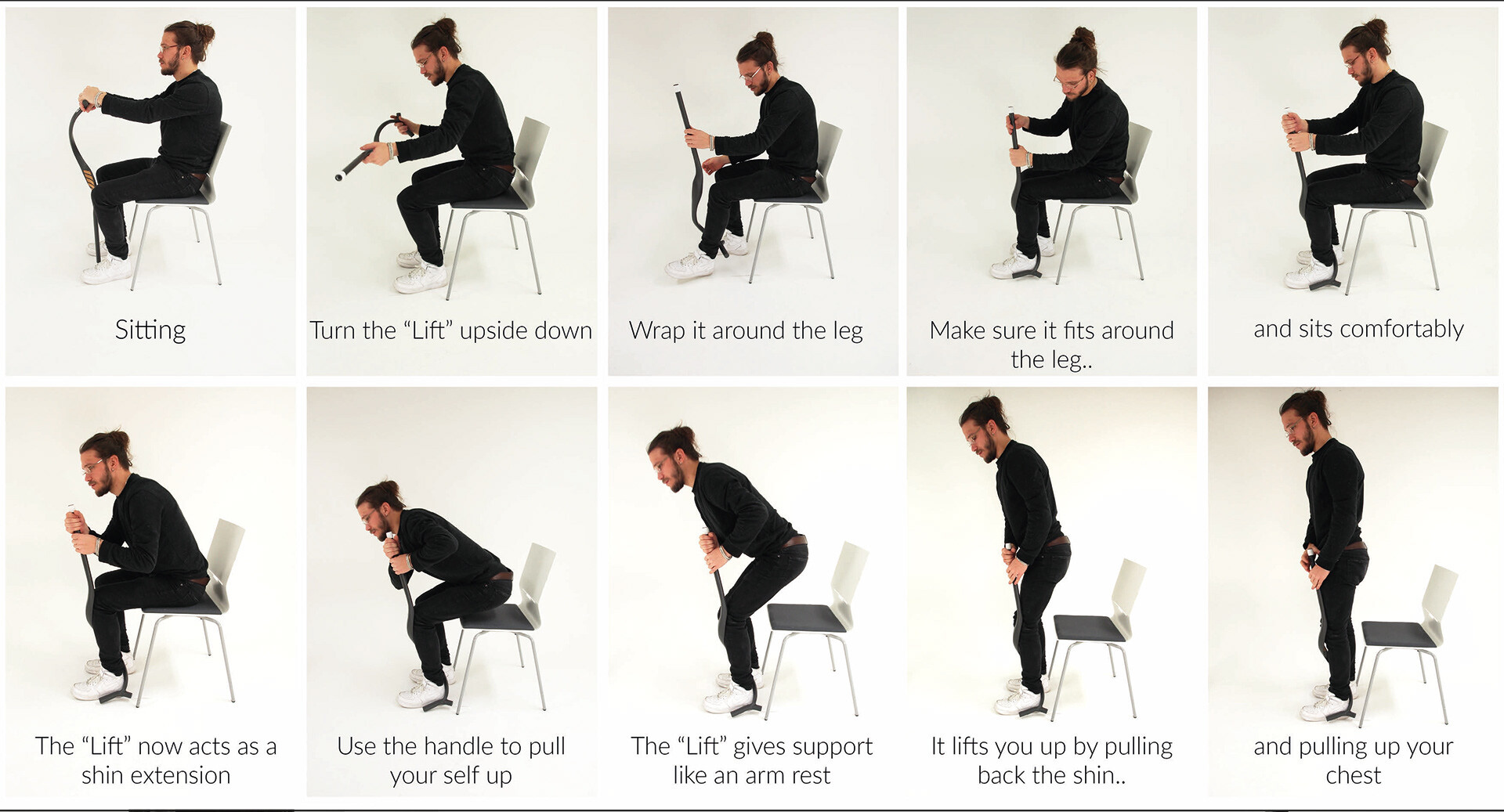 Sitting

Turn the “Lift” upside down

Wrap it around the leg

Make sure it fits around the leg..

and sits comfortably

The “Lift” now acts as a shin extension

Use the handle to pull your self up

The “Lift” gives support like an arm rest

It lifts you up by pulling back the shin..

and pulling up your chest