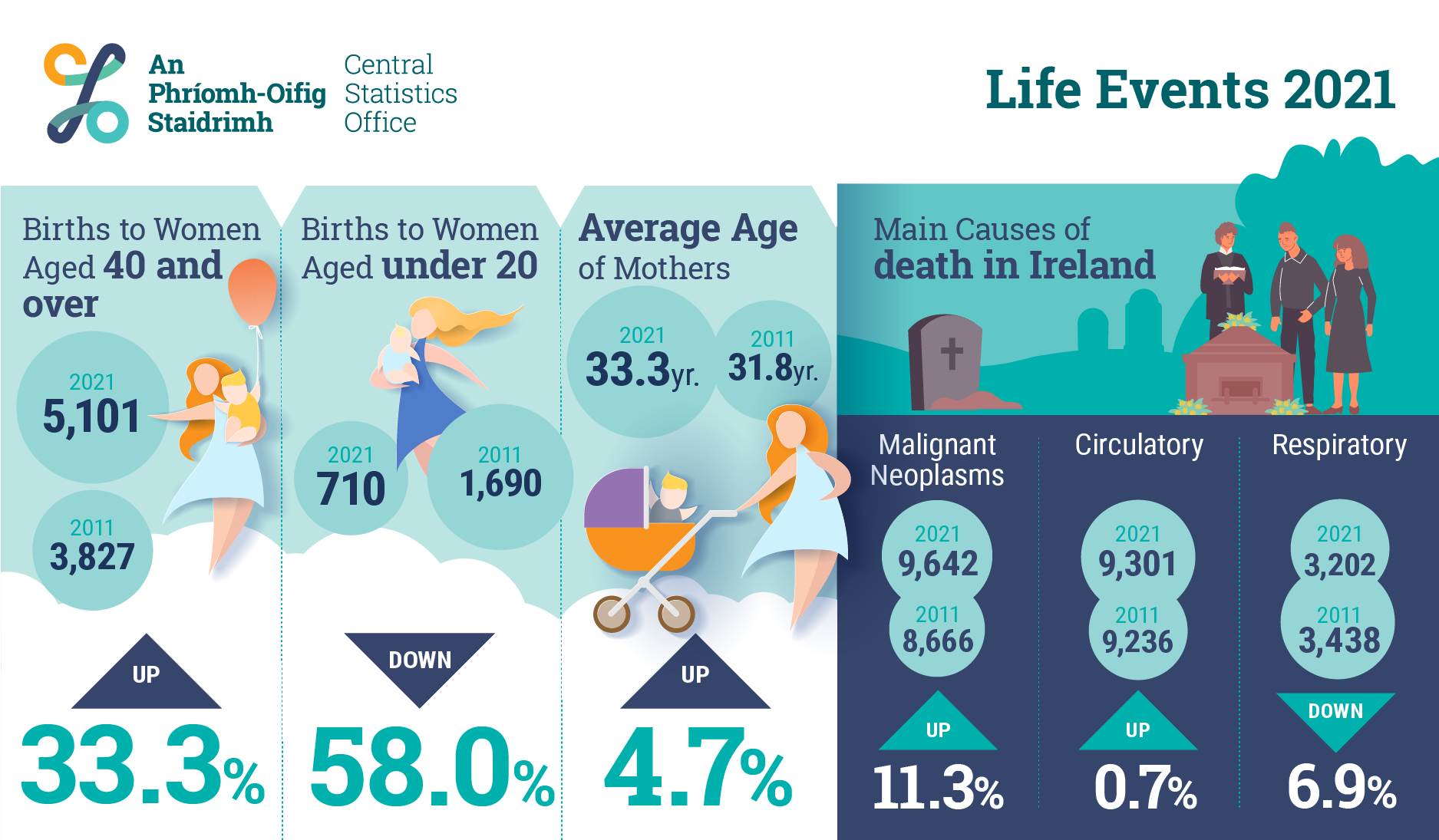 An Phríomh-Oifig Staidrimh

Central Statistics Office

Life Events 2021

Births to Women Aged 40 and over

2021
5,101

2011
3,827

UP

33.3%

Births to Women Aged under 20

2021
710

2011
1,690

DOWN

58.0%

Average Age of Mothers

2021
33.3yr.

2011
31.8yr.

UP

4.7%

Main Causes of death in Ireland

Malignant Neoplasms

2021
9,642

2011
8,666

UP

11.3%

Circulatory

2021
9,301

2011
9,236

UP

0.7%

Respiratory

2021
3,202

2011
3,438

DOWN

6.9%