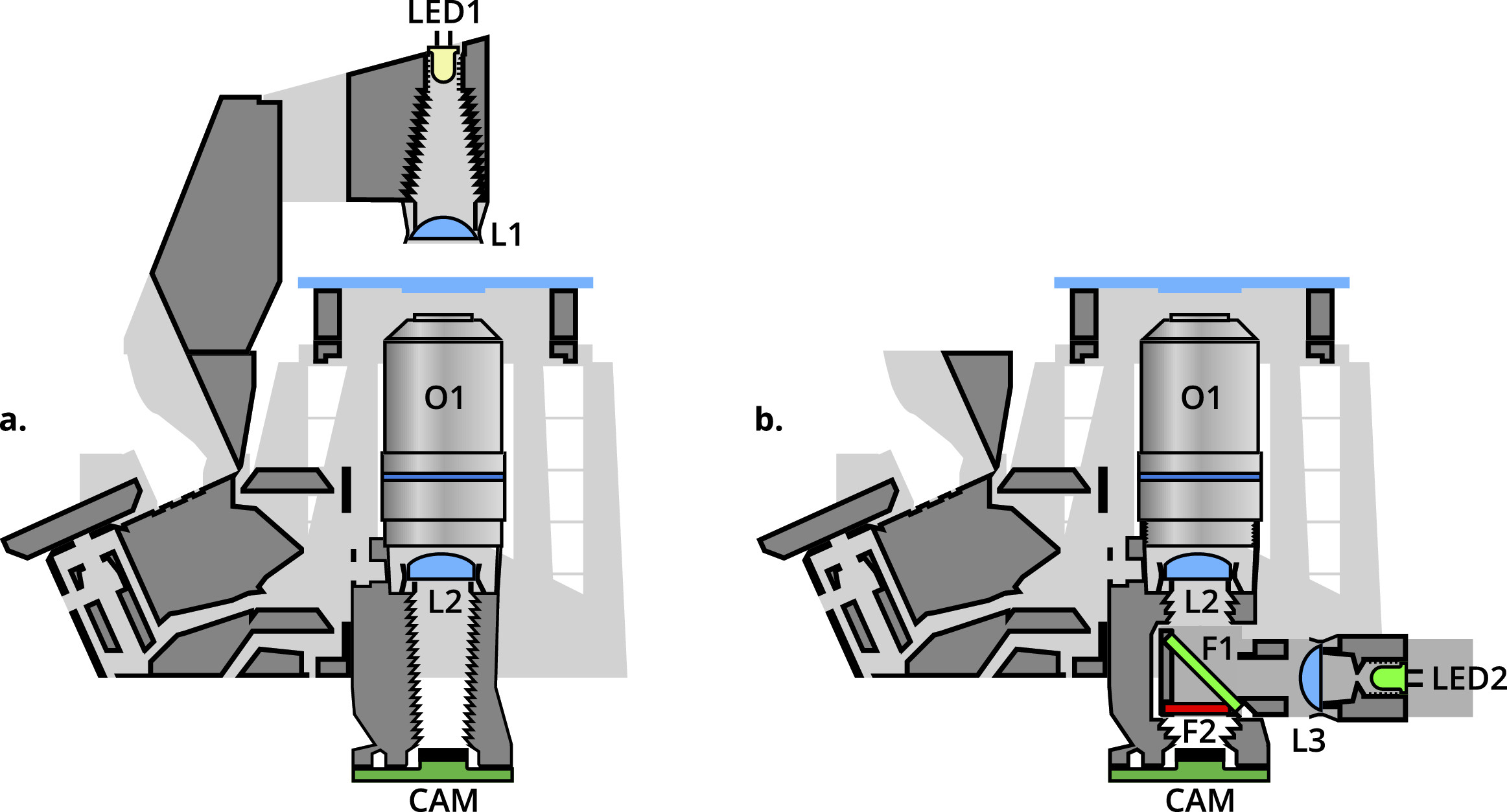 LED1
L1
a.
O1
L2
CAM
b.
O1
L2
F1
LED2
F2
L3
CAM