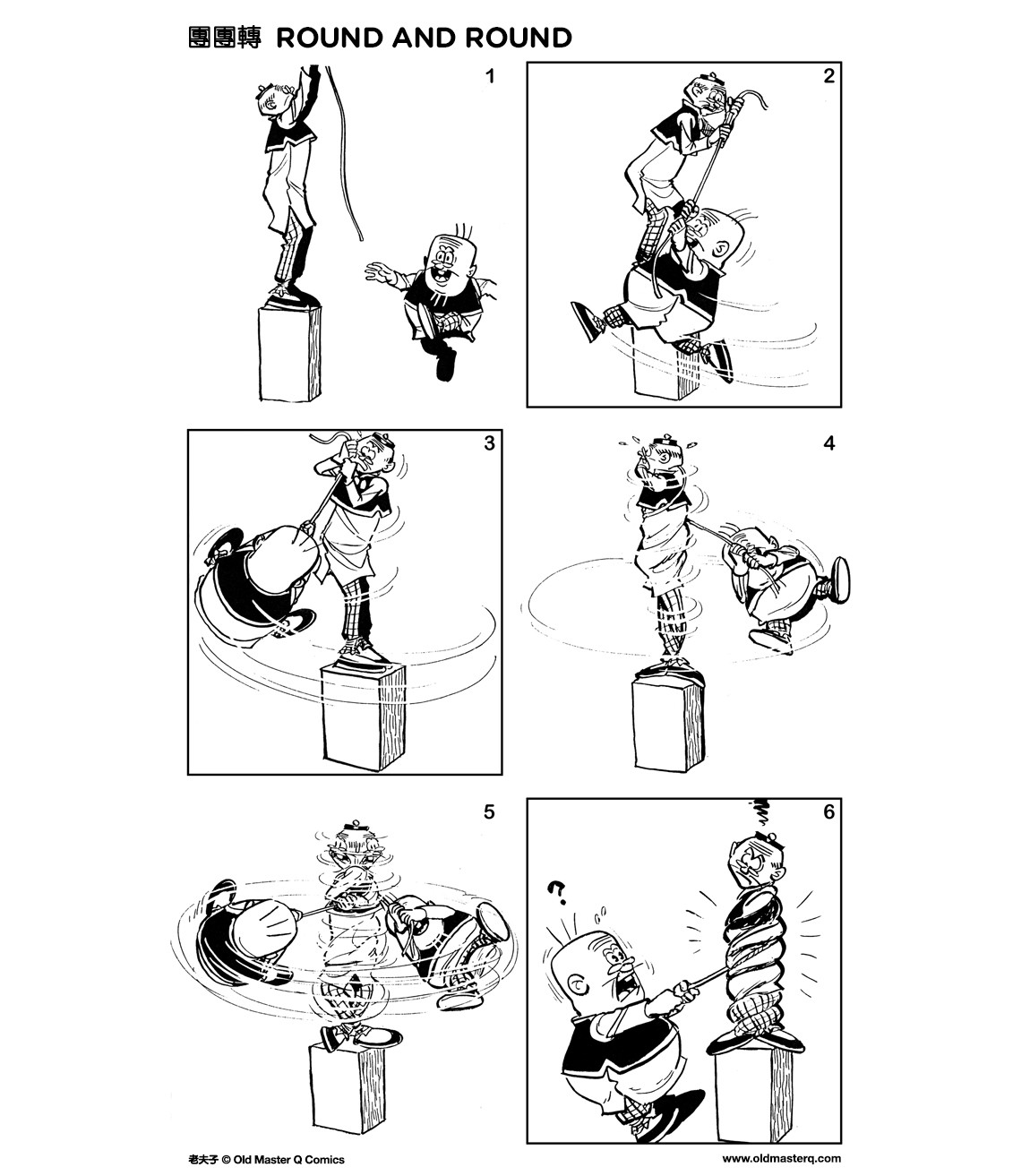 團團轉 ROUND AND ROUND

1

2

3

4

5

6

?

老夫子 © Old Master Q Comics

www.oldmasterq.com