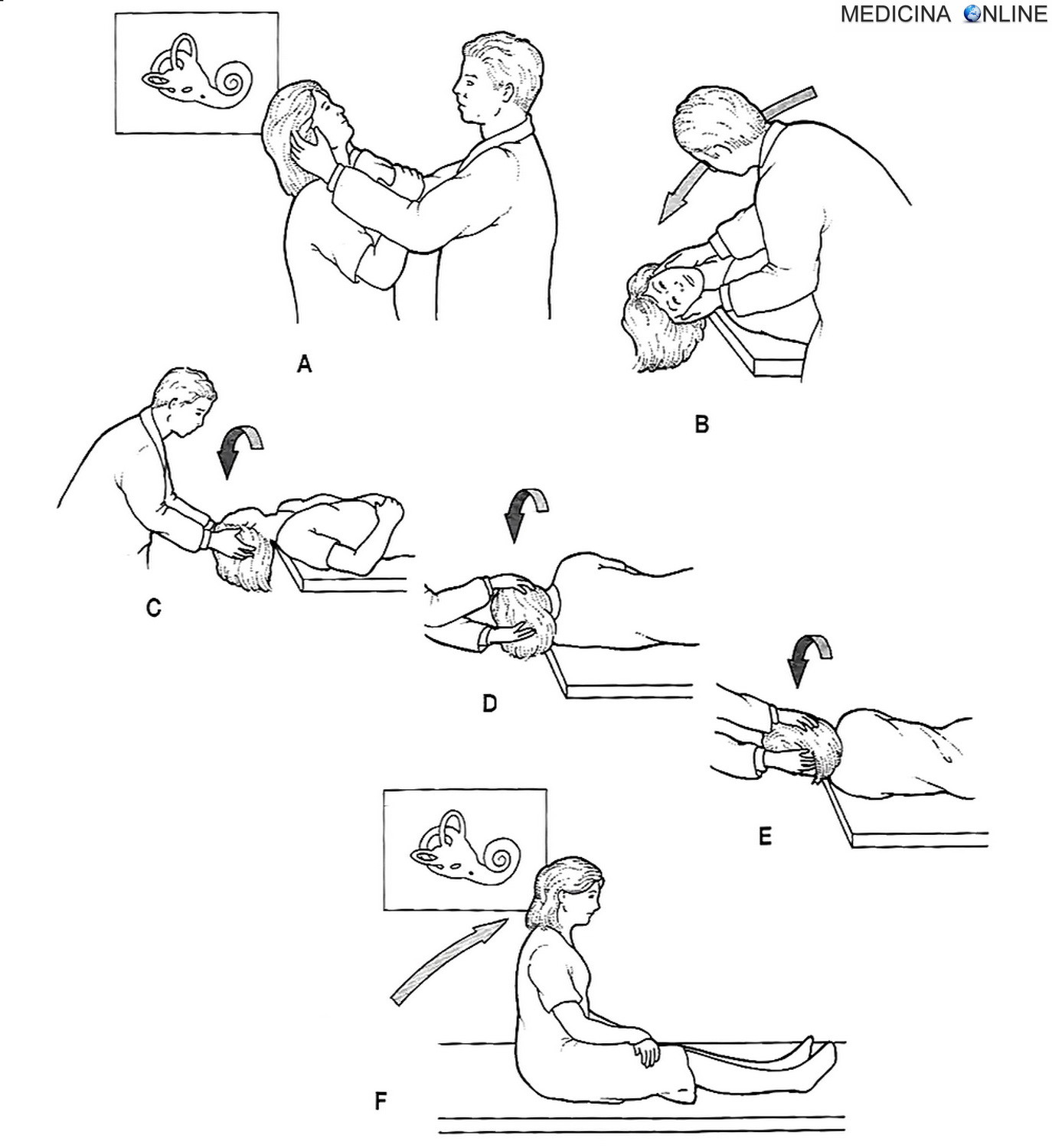 MEDICINA ONLINE

A

B

C

D

E

F