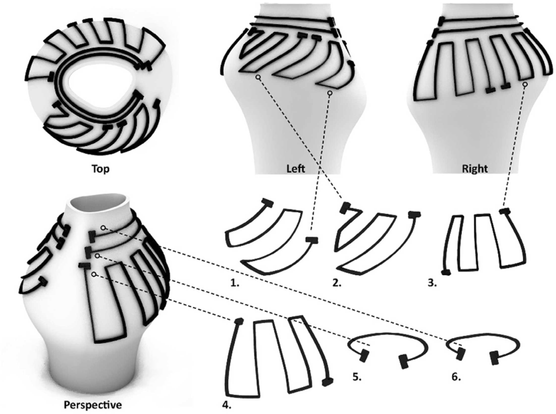 Top

Left

Right

1.

2.

3.

Perspective

4.

5.

6.