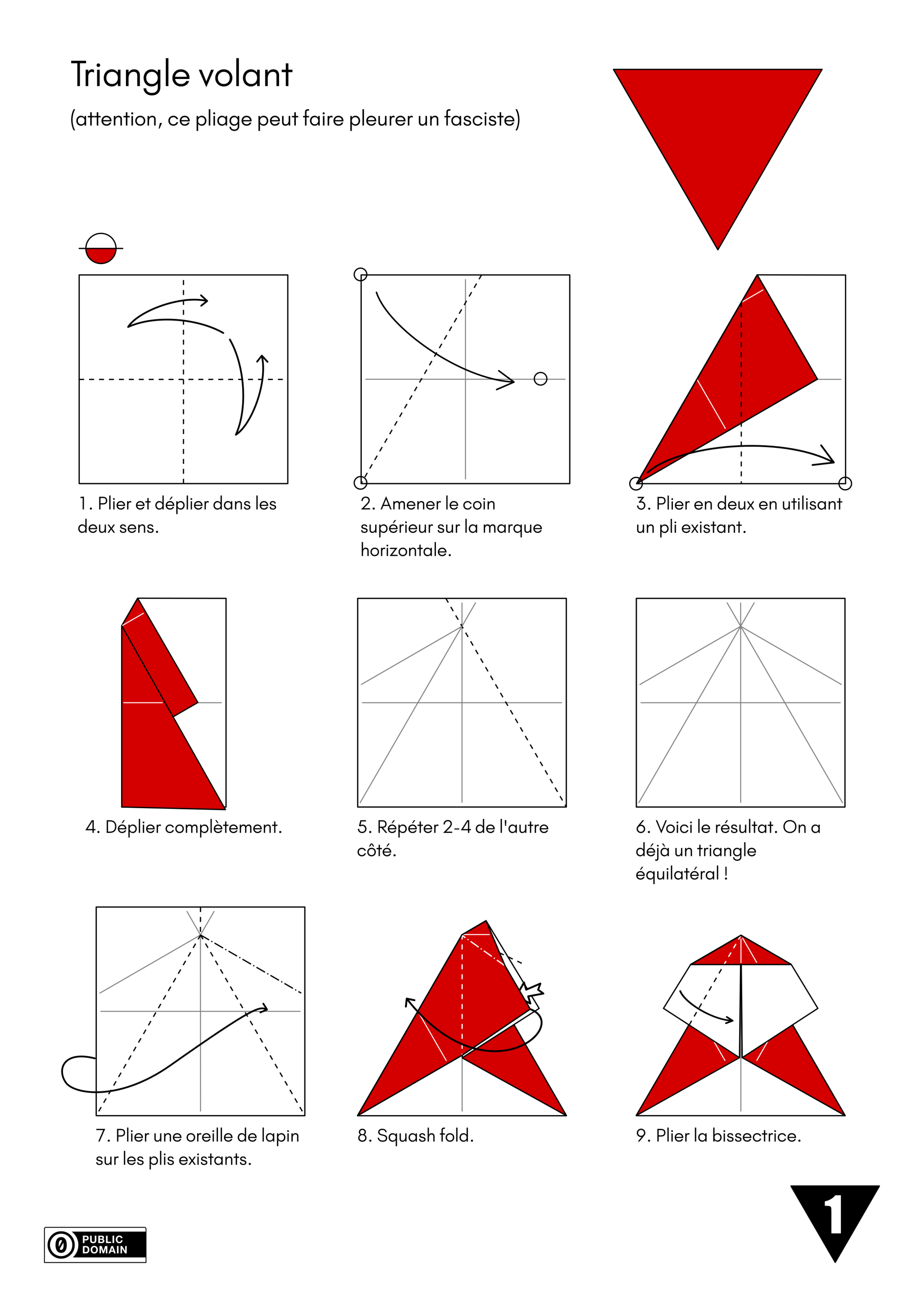 Triangle volant

(attention, ce pliage peut faire pleurer un fasciste)

1. Plier et déplier dans les deux sens.

2. Amener le coin supérieur sur la marque horizontale.

3. Plier en deux en utilisant un pli existant.

4. Déplier complètement.

5. Répéter 2-4 de l'autre côté.

6. Voici le résultat. On a déjà un triangle équilatéral !

7. Plier une oreille de lapin sur les plis existants.

8. Squash fold.

9. Plier la bissectrice.

PUBLIC DOMAIN

1