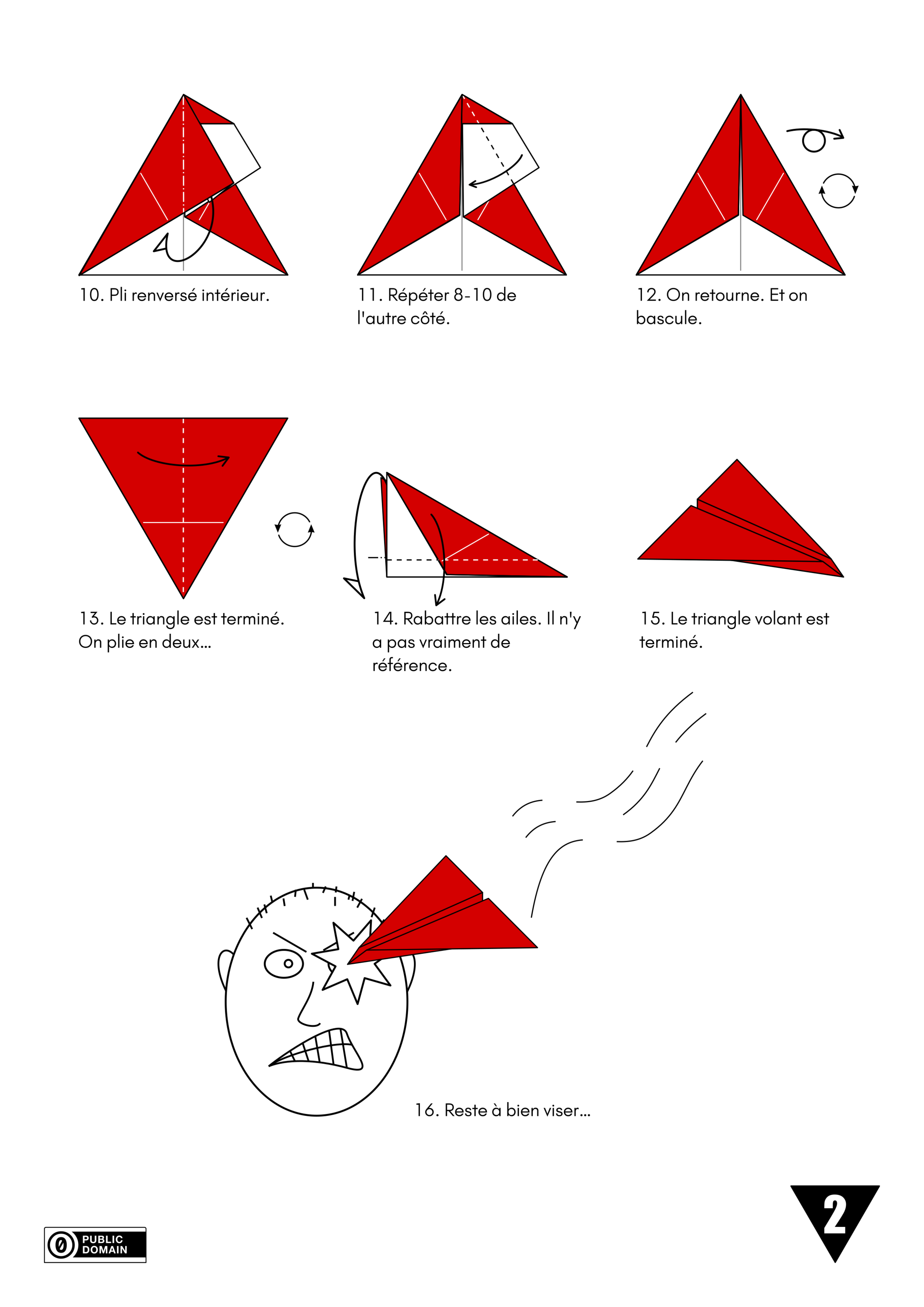 10. Pli renversé intérieur.

11. Répéter 8-10 de l'autre côté.

12. On retourne. Et on bascule.

13. Le triangle est terminé. On plie en deux...

14. Rabattre les ailes. Il n'y a pas vraiment de référence.

15. Le triangle volant est terminé.

16. Reste à bien viser...

0 PUBLIC DOMAIN

2