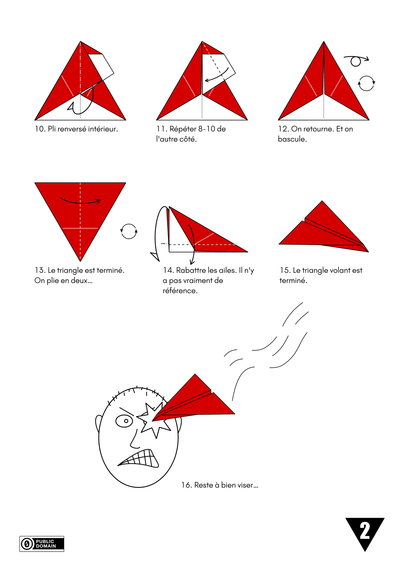 10. Pli renversé intérieur.

11. Répéter 8-10 de l'autre côté.

12. On retourne. Et on bascule.

13. Le triangle est terminé. On plie en deux...

14. Rabattre les ailes. Il n'y a pas vraiment de référence.

15. Le triangle volant est terminé.

16. Reste à bien viser...

PUBLIC DOMAIN

2