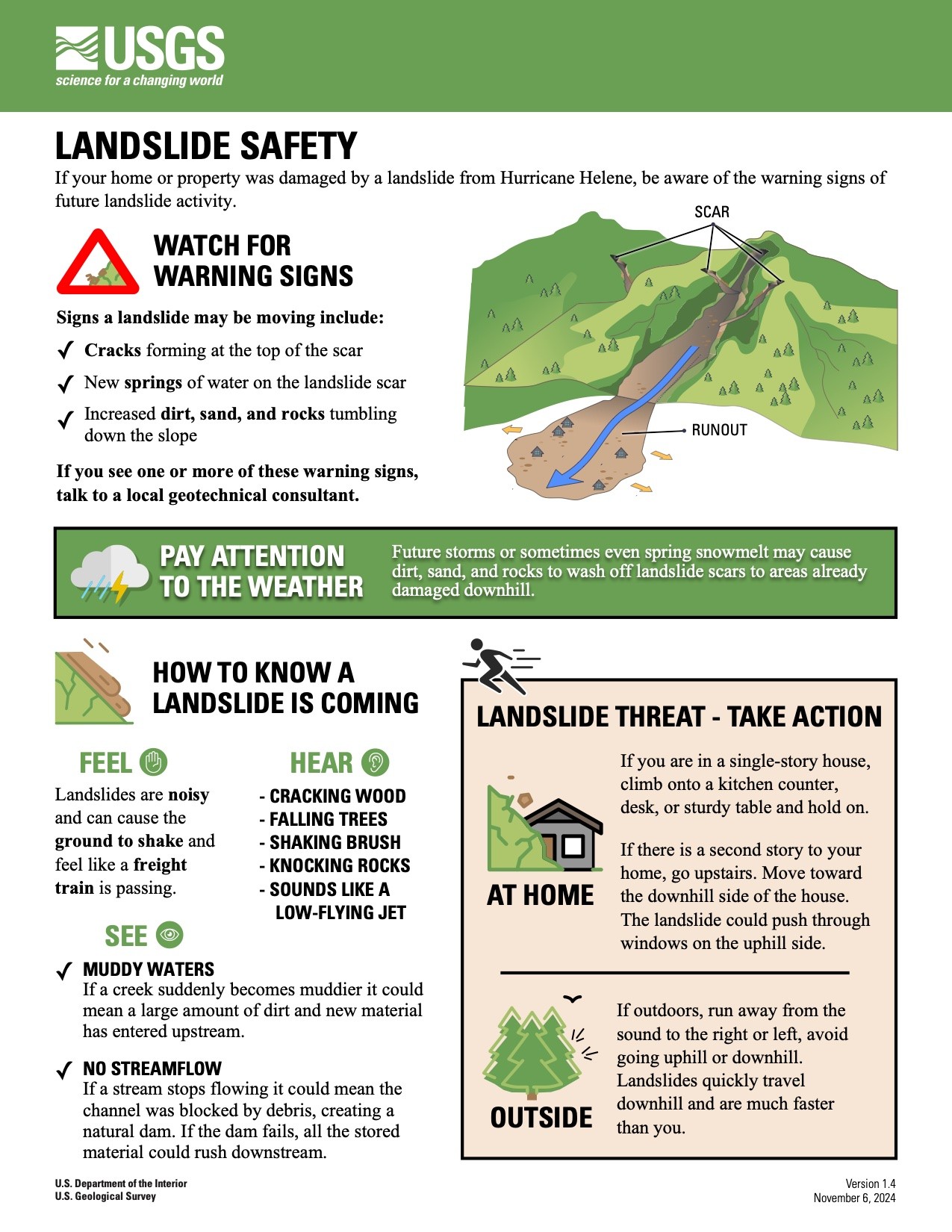 USGS
science for a changing world

LANDSLIDE SAFETY

If your home or property was damaged by a landslide from Hurricane Helene, be aware of the warning signs of future landslide activity.

WATCH FOR WARNING SIGNS

Signs a landslide may be moving include:

✓ Cracks forming at the top of the scar

✓ New springs of water on the landslide scar

✓ Increased dirt, sand, and rocks tumbling down the slope

If you see one or more of these warning signs, talk to a local geotechnical consultant.

SCAR

RUNOUT

PAY ATTENTION TO THE WEATHER

Future storms or sometimes even spring snowmelt may cause dirt, sand, and rocks to wash off landslide scars to areas already damaged downhill.

HOW TO KNOW A LANDSLIDE IS COMING

FEEL

Landslides are noisy and can cause the ground to shake and feel like a freight train is passing.

HEAR

- CRACKING WOOD
- FALLING TREES
- SHAKING BRUSH
- KNOCKING ROCKS
- SOUNDS LIKE A LOW-FLYING JET

SEE

✓ MUDDY WATERS
If a creek suddenly becomes muddier it could mean a large amount of dirt and new material has entered upstream.

✓ NO STREAMFLOW
If a stream stops flowing it could mean the channel was blocked by debris, creating a natural dam. If the dam fails, all the stored material could rush downstream.

LANDSLIDE THREAT - TAKE ACTION

AT HOME

If you are in a single-story house, climb onto a kitchen counter, desk, or sturdy table and hold on.

If there is a second story to your home, go upstairs. Move toward the downhill side of the house. The landslide could push through windows on the uphill side.

OUTSIDE

If outdoors, run away from the sound to the right or left, avoid going uphill or downhill. Landslides quickly travel downhill and are much faster than you.

U.S. Department of the Interior
U.S. Geological Survey

Version 1.4
November 6, 2024