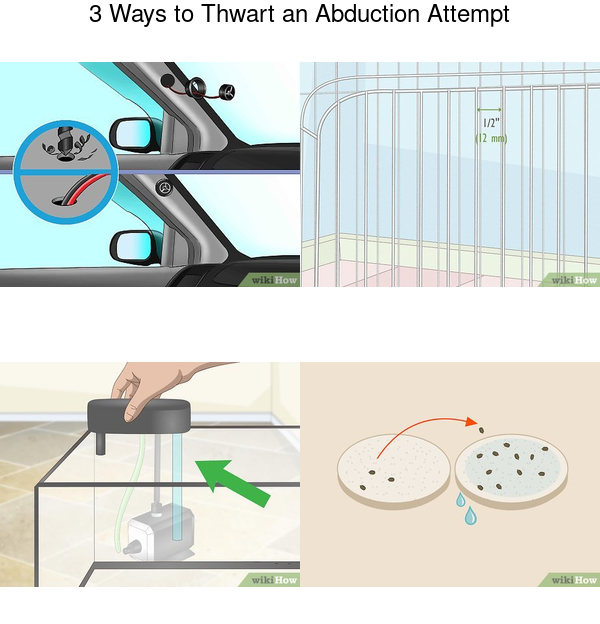 3 Ways to Thwart an Abduction Attempt

wikiHow

1/2"
(12 mm)

wikiHow

wikiHow

wikiHow