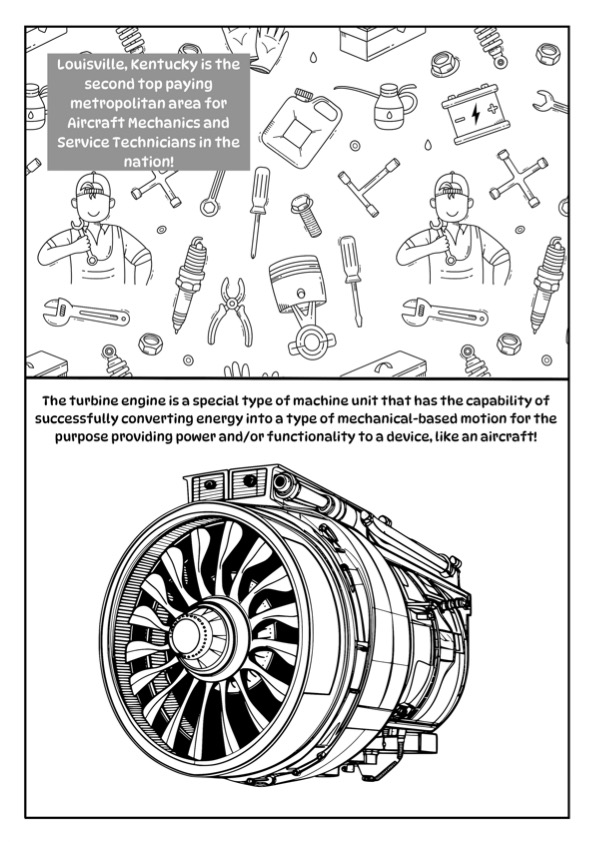 Louisville, Kentucky is the second top paying metropolitan area for Aircraft Mechanics and Service Technicians in the nation!

The turbine engine is a special type of machine unit that has the capability of successfully converting energy into a type of mechanical-based motion for the purpose providing power and/or functionality to a device, like an aircraft!