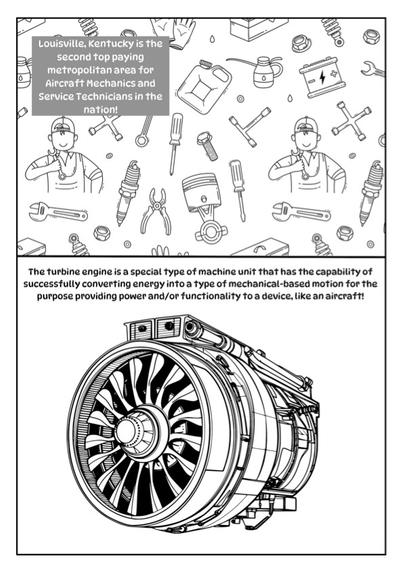 Louisville, Kentucky is the second top paying metropolitan area for Aircraft Mechanics and Service Technicians in the nation!

The turbine engine is a special type of machine unit that has the capability of successfully converting energy into a type of mechanical-based motion for the purpose providing power and/or functionality to a device, like an aircraft!