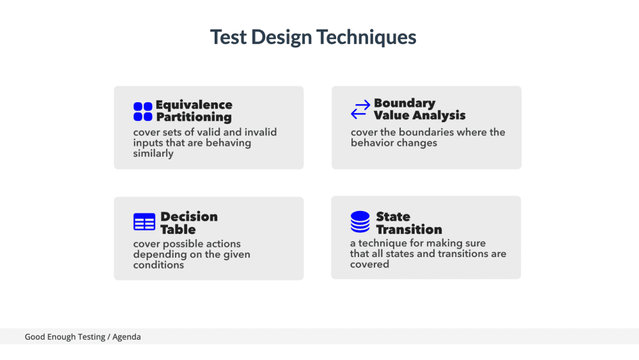 Test Design Techniques

Equivalence Partitioning

cover sets of valid and invalid inputs that are behaving similarly

Boundary Value Analysis

cover the boundaries where the behavior changes

Decision Table

cover possible actions depending on the given conditions

State Transition

a technique for making sure that all states and transitions are covered

Good Enough Testing / Agenda