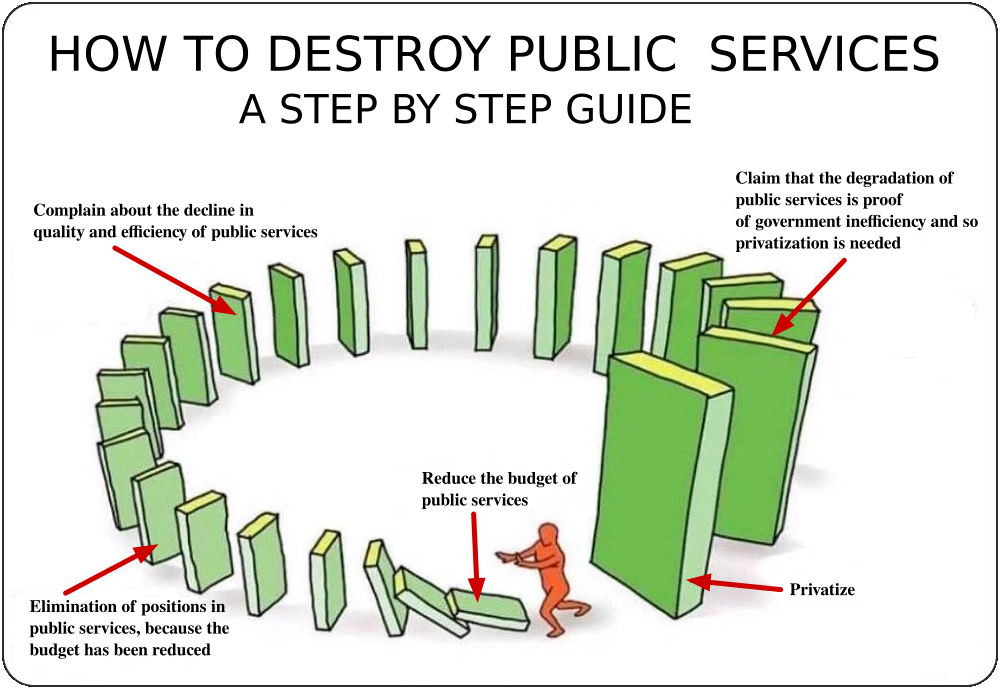 HOW TO DESTROY PUBLIC SERVICES
A STEP BY STEP GUIDE

Complain about the decline in quality and efficiency of public services

Claim that the degradation of public services is proof of government inefficiency and so privatization is needed

Reduce the budget of public services

Elimination of positions in public services, because the budget has been reduced

Privatize