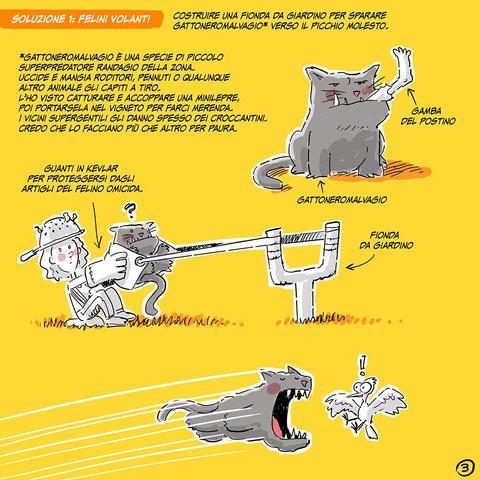 SOLUZIONE 1: FELINI VOLANTI

COSTRUIRE UNA FIONDA DA GIARDINO PER SPARARE GATTONEROMALVAGIO* VERSO IL PICCHIO MOLESTO.

*GATTONEROMALVAGIO È UNA SPECIE DI PICCOLO SUPERPREDATORE RANDAGIO DELLA ZONA. UCCIDE E MANGIA RODITORI, PENNUTI O QUALUNQUE ALTRO ANIMALE GLI CAPITI A TIRO. L'HO VISTO CATTURARE E ACCOPPARE UNA MINILEPRE, POI PORTARSELA NEL VIGNETO PER FARCI MERENDA. I VICINI SUPERGENTILI GLI DANNO SPESSO DEI CROCCANTINI. CREDO CHE LO FACCIANO PIÙ CHE ALTRO PER PAURA.

GAMBA DEL POSTINO

GATTONEROMALVAGIO

GUANTI IN KEVLAR PER PROTEGGERSI DAGLI ARTIGLI DEL FELINO OMICIDA.

?

FIONDA DA GIARDINO

!

3