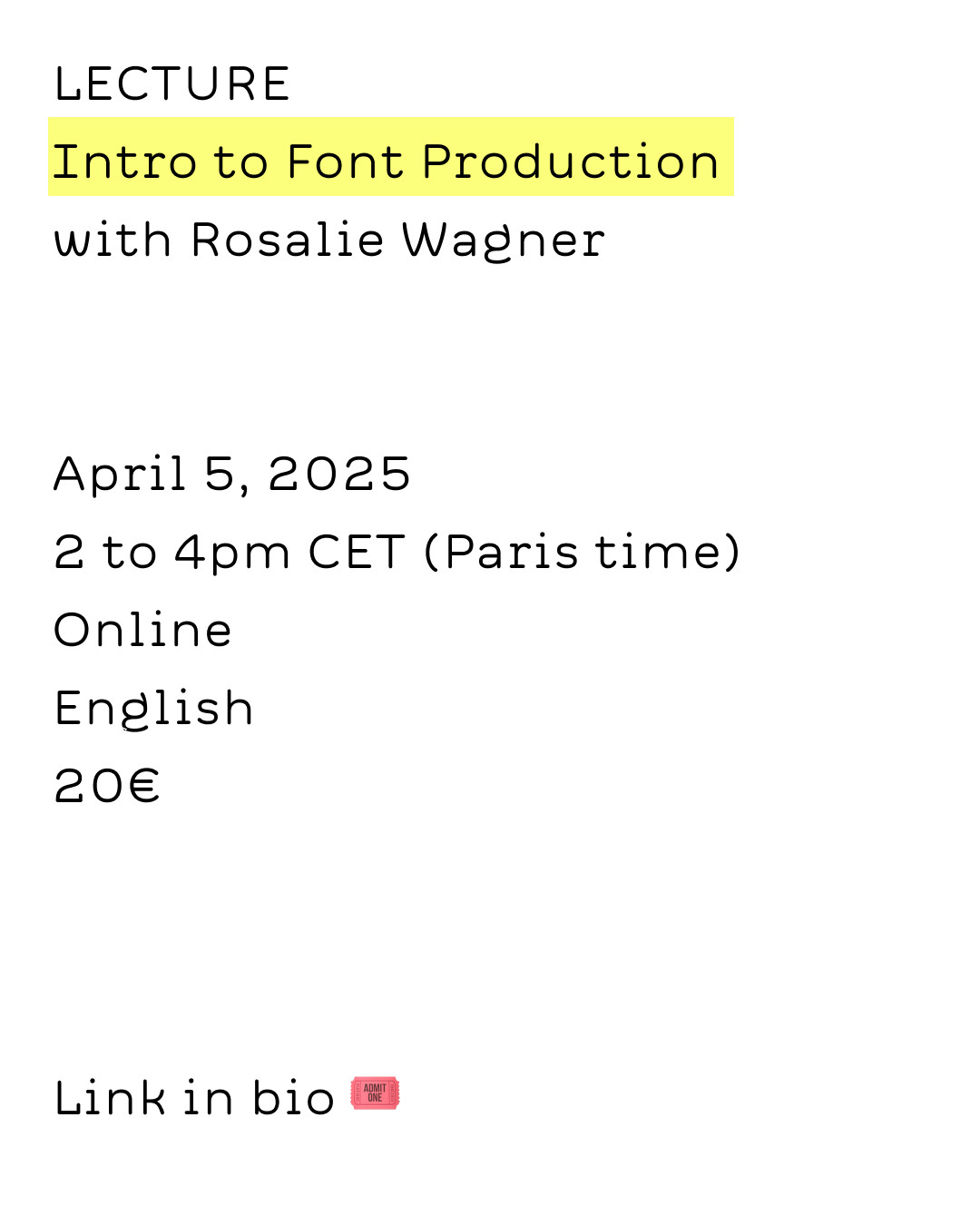 LECTURE

Intro to Font Production

with Rosalie Wagner

April 5, 2025

2 to 4pm CET (Paris time)

Online

English

20€

Link in bio