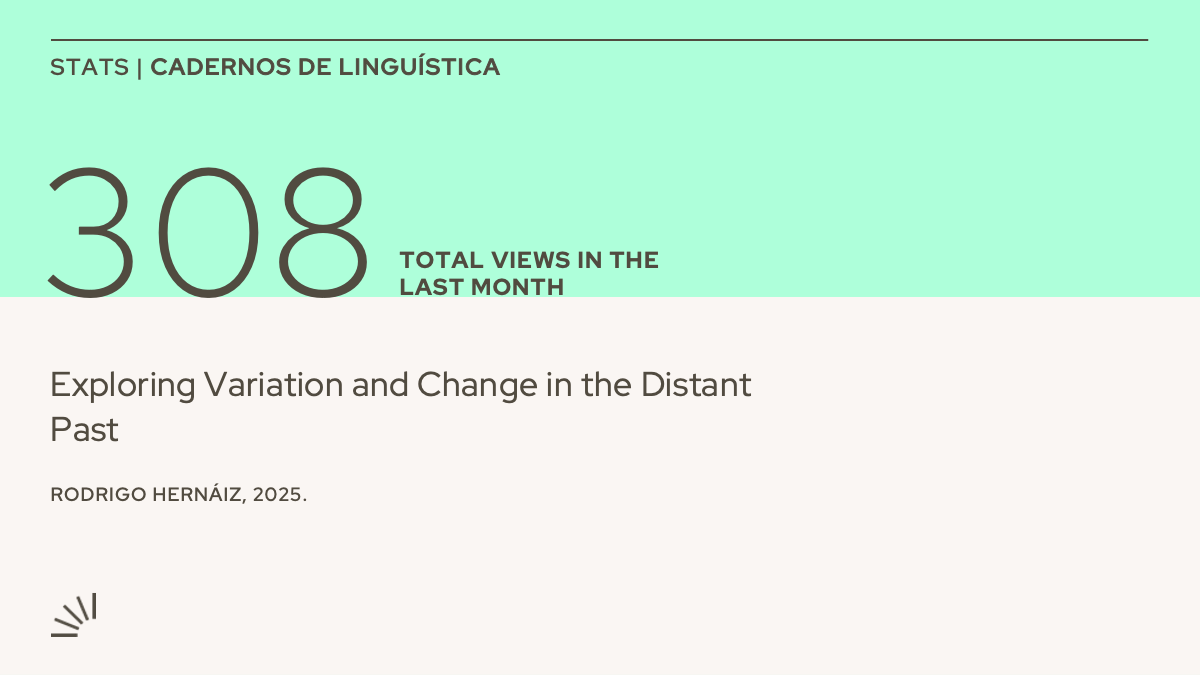 STATS | CADERNOS DE LINGUÍSTICA

308

TOTAL VIEWS IN THE LAST MONTH

Exploring Variation and Change in the Distant Past

RODRIGO HERNÁIZ, 2025.