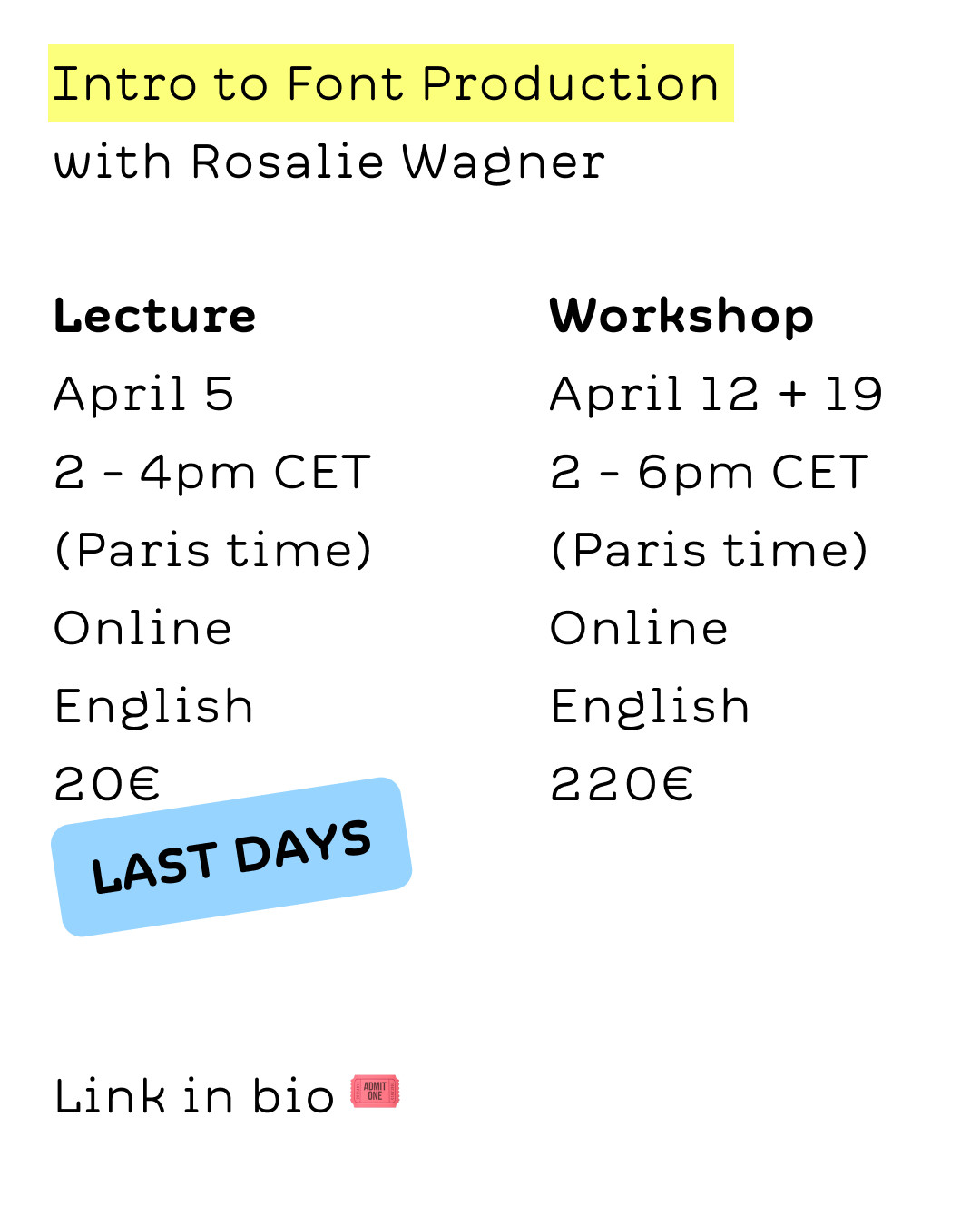 Intro to Font Production
with Rosalie Wagner

Lecture
April 5
2 - 4pm CET
(Paris time)
Online
English
20€

LAST DAYS

Workshop
April 12 + 19
2 - 6pm CET
(Paris time)
Online
English
220€

Link in bio