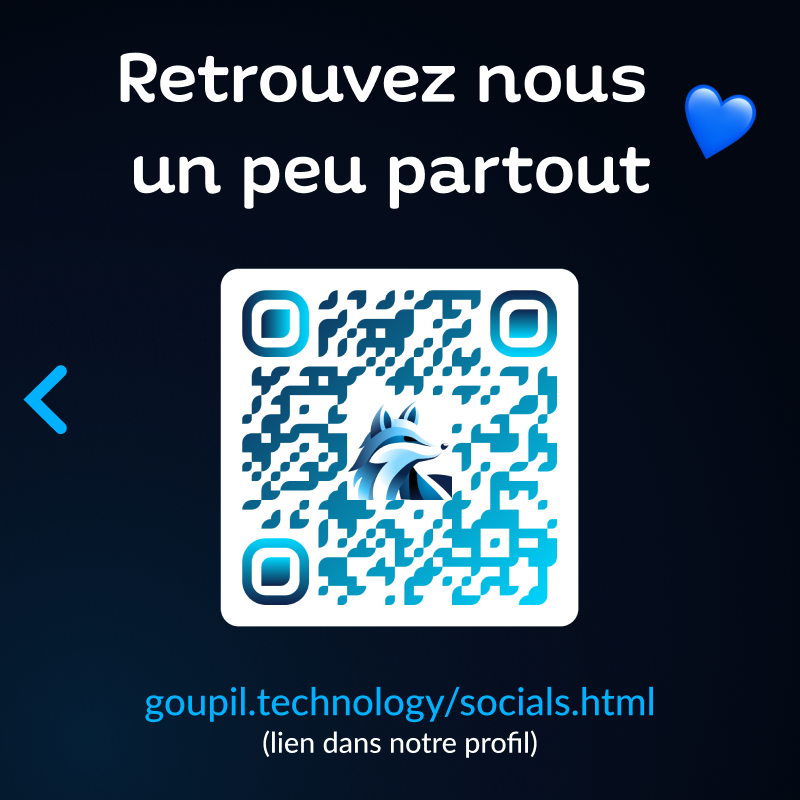 Retrouvez nous un peu partout

goupil.technology/socials.html
(lien dans notre profil)