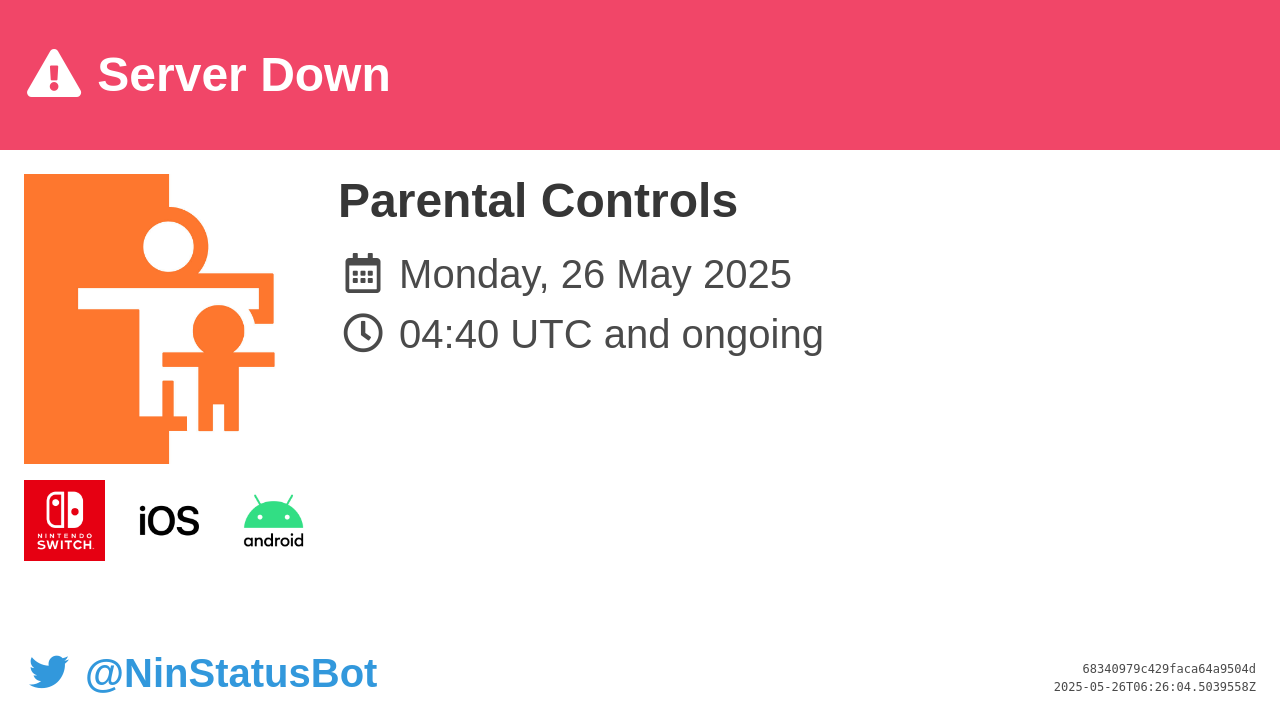 Server Down

Parental Controls

Monday, 26 May 2025

04:40 UTC and ongoing

NINTENDO SWITCH

iOS

android

@NinStatusBot

68340979c429faca64a9504d
2025-05-26T06:26:04.5039558Z