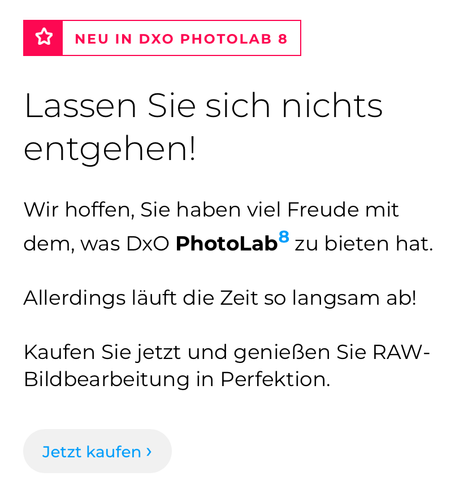 NEU IN DXO PHOTOLAB 8

Lassen Sie sich nichts entgehen!

Wir hoffen, Sie haben viel Freude mit dem, was DxO PhotoLab$^8$ zu bieten hat.

Allerdings läuft die Zeit so langsam ab!

Kaufen Sie jetzt und genießen Sie RAW-Bildbearbeitung in Perfektion.

Jetzt kaufen ›