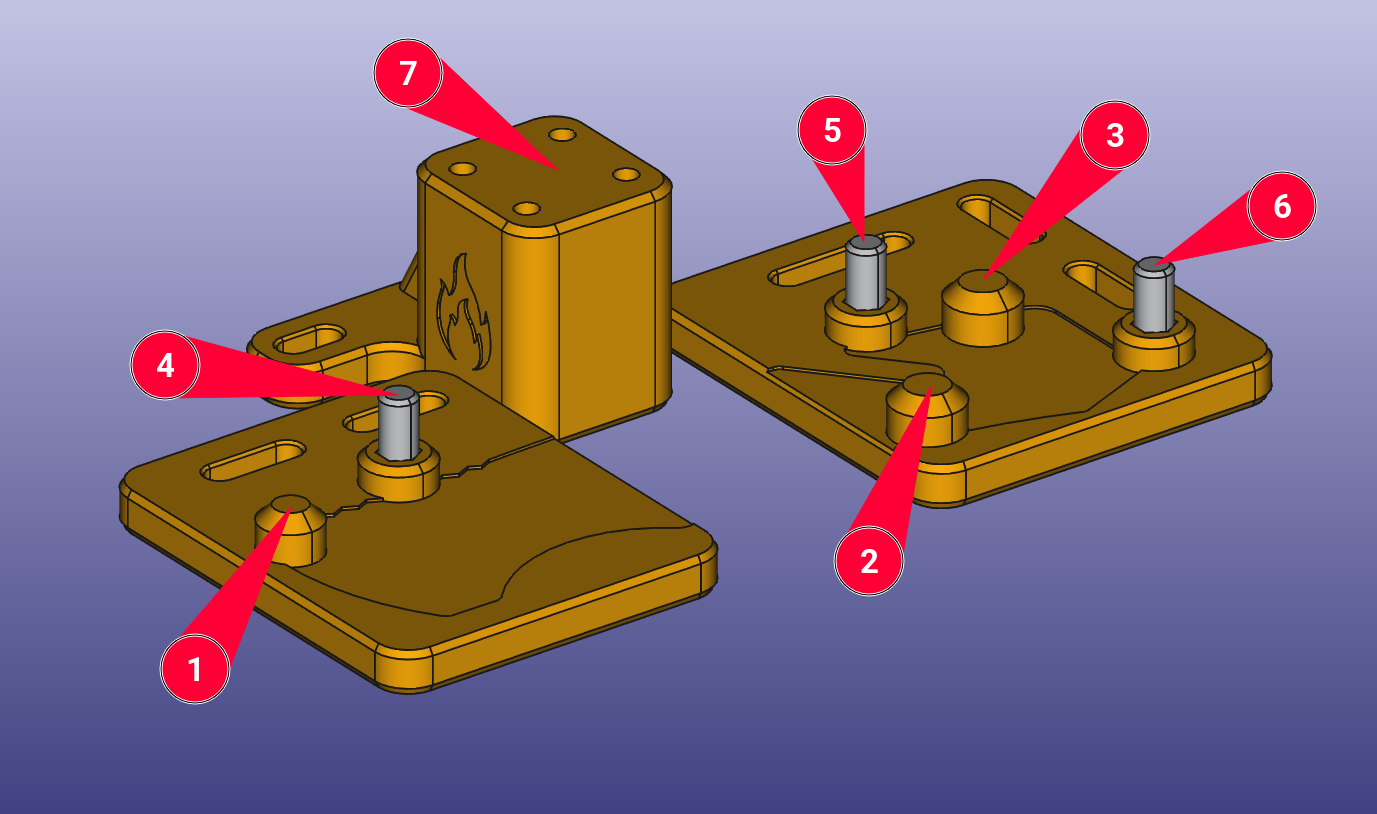 7
5
3
6
4
2
1