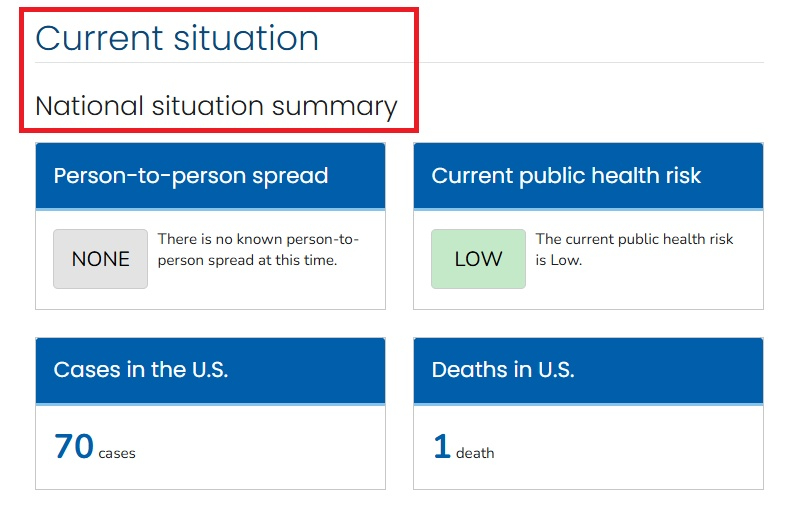 Current situation

National situation summary

Person-to-person spread

NONE

There is no known person-to-person spread at this time.

Current public health risk

LOW

The current public health risk is Low.

Cases in the U.S.

70 cases

Deaths in U.S.

1 death