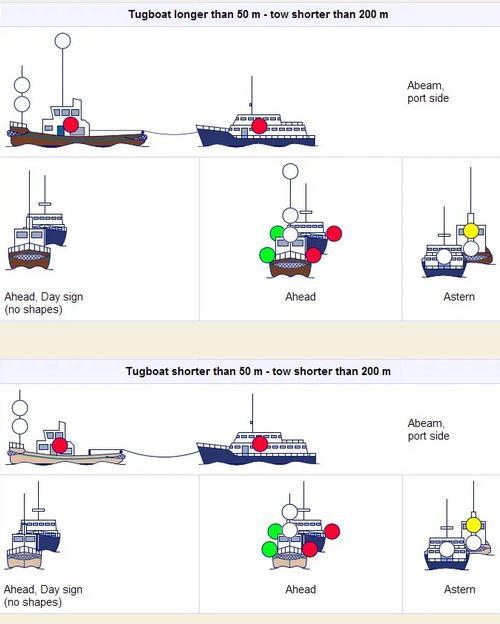 Tugboat longer than 50 m - tow shorter than 200 m

Abeam, port side

Ahead, Day sign (no shapes)

Ahead

Astern

Tugboat shorter than 50 m - tow shorter than 200 m

Abeam, port side

Ahead, Day sign (no shapes)

Ahead

Astern