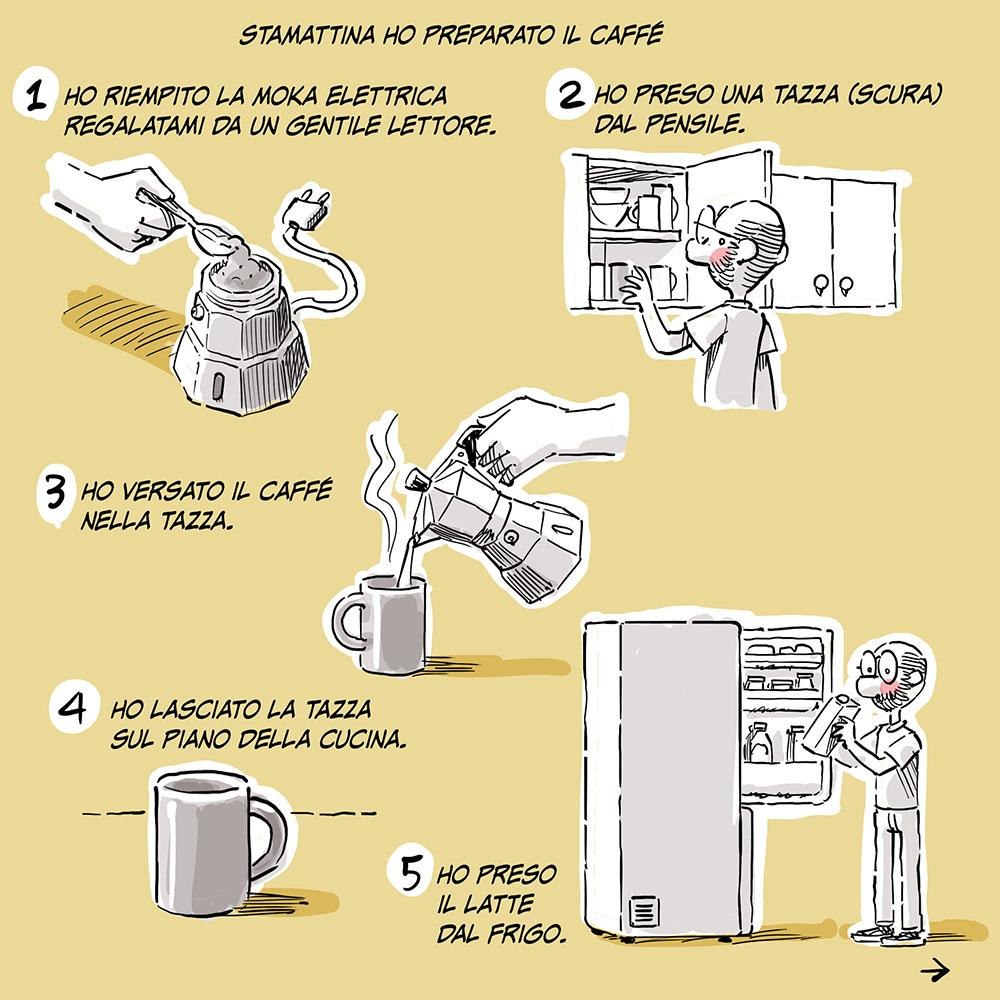 STAMATTINA HO PREPARATO IL CAFFÉ

1 HO RIEMPITO LA MOKA ELETTRICA REGALATAMI DA UN GENTILE LETTORE.

2 HO PRESO UNA TAZZA (SCURA) DAL PENSILE.

3 HO VERSATO IL CAFFÉ NELLA TAZZA.

4 HO LASCIATO LA TAZZA SUL PIANO DELLA CUCINA.

5 HO PRESO IL LATTE DAL FRIGO.

→