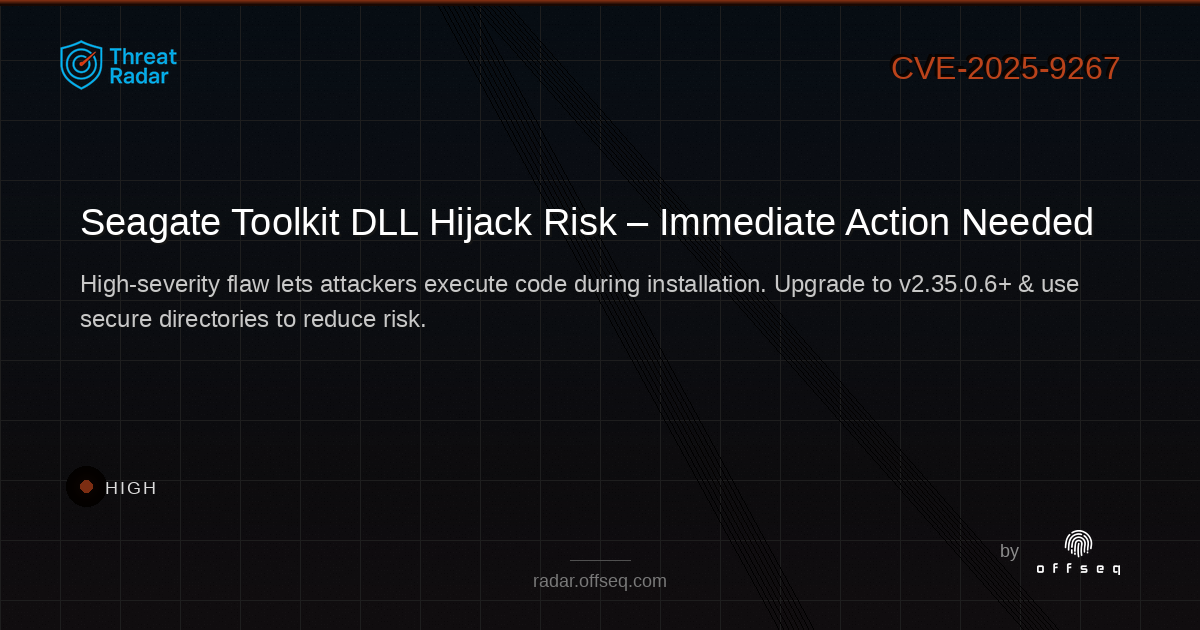 Threat Radar

CVE-2025-9267

Seagate Toolkit DLL Hijack Risk – Immediate Action Needed

High-severity flaw lets attackers execute code during installation. Upgrade to v2.35.0.6+ & use secure directories to reduce risk.

HIGH

radar.offseq.com

by

offseq