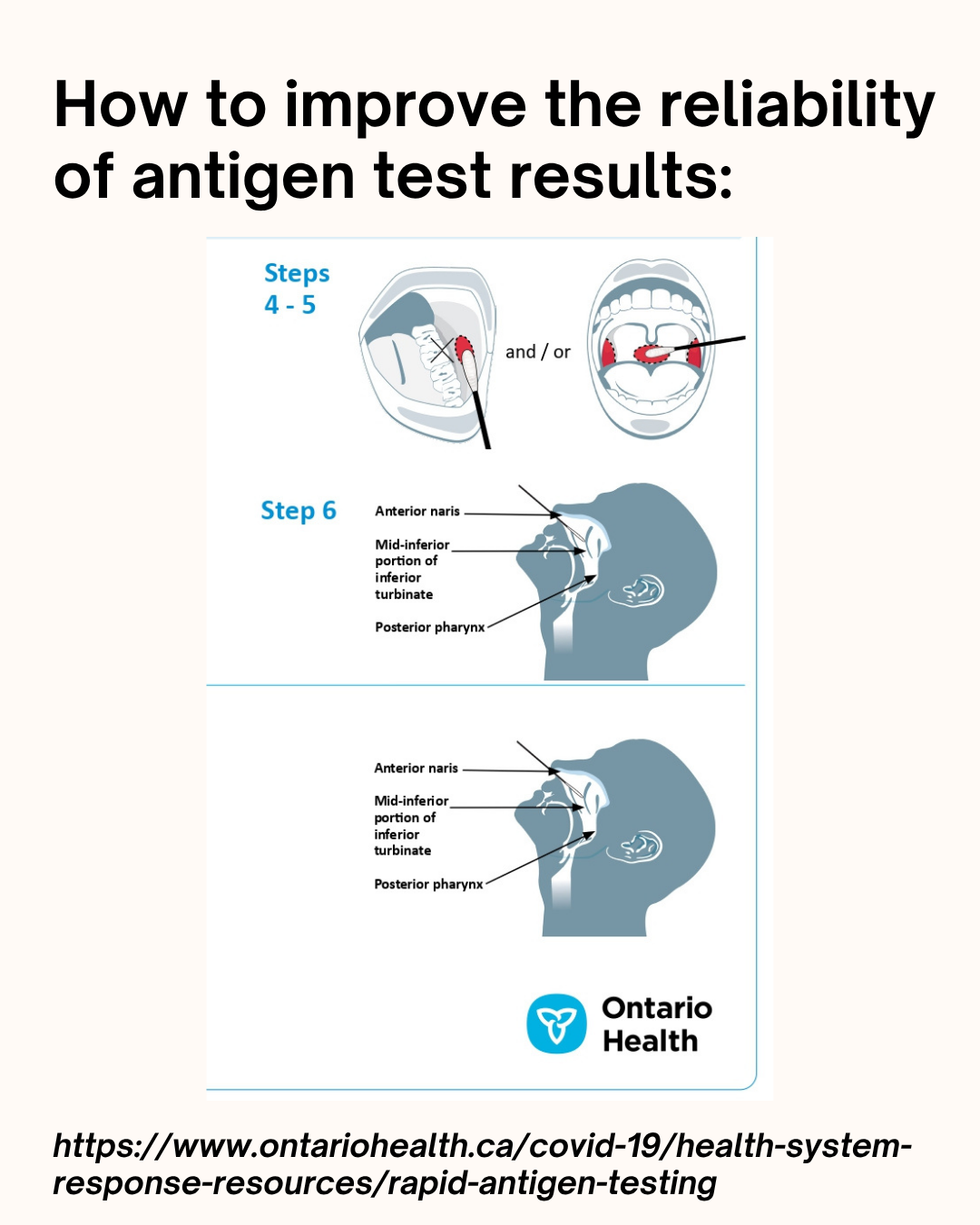 How to improve the reliability of antigen test results:

Steps 4 - 5

and / or

Step 6

Anterior naris

Mid-inferior portion of inferior turbinate

Posterior pharynx

Anterior naris

Mid-inferior portion of inferior turbinate

Posterior pharynx

Ontario Health

https://www.ontariohealth.ca/covid-19/health-system-response-resources/rapid-antigen-testing