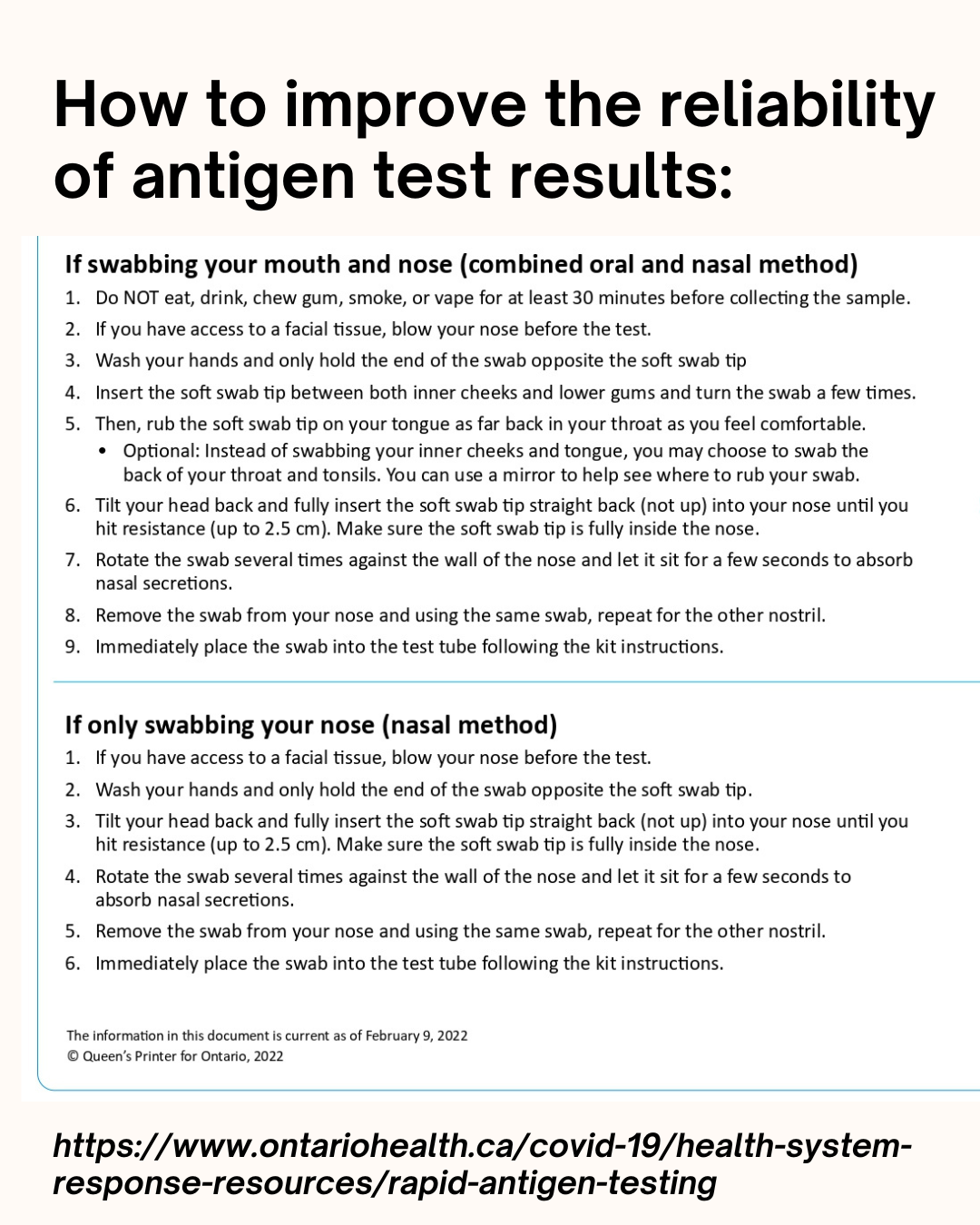 How to improve the reliability of antigen test results:

If swabbing your mouth and nose (combined oral and nasal method)

1. Do NOT eat, drink, chew gum, smoke, or vape for at least 30 minutes before collecting the sample.
2. If you have access to a facial tissue, blow your nose before the test.
3. Wash your hands and only hold the end of the swab opposite the soft swab tip
4. Insert the soft swab tip between both inner cheeks and lower gums and turn the swab a few times.
5. Then, rub the soft swab tip on your tongue as far back in your throat as you feel comfortable.
 • Optional: Instead of swabbing your inner cheeks and tongue, you may choose to swab the back of your throat and tonsils. You can use a mirror to help see where to rub your swab.
6. Tilt your head back and fully insert the soft swab tip straight back (not up) into your nose until you hit resistance (up to 2.5 cm). Make sure the soft swab tip is fully inside the nose.
7. Rotate the swab several times against the wall of the nose and let it sit for a few seconds to absorb nasal secretions.
8. Remove the swab from your nose and using the same swab, repeat for the other nostril.
9. Immediately place the swab into the test tube following the kit instructions.

If only swabbing your nose (nasal method)

1. If you have access to a facial tissue, blow your nose before the test.
2. Wash your hands and only hold the end of the swab opposite the soft swab tip.
3. Tilt your head back and fully insert the soft swab tip straight back (not up) into your nose until you hit resistance (up to 2.5 cm). Make sure the soft swab tip is fully inside the nose.
4. Rotate the swab several times against the wall of the nose and let it sit for a few seconds to absorb nasal secretions.
5. Remove the swab from your nose and using the same swab, repeat for the other nostril.
6. Immediately place the swab into the test tube following the kit instructions.

The information in this document is current as of February 9, 2022
© Queen's Printer for Ontario, 2022

https://www.ontariohealth.ca/covid-19/health-system-response-resources/rapid-antigen-testing