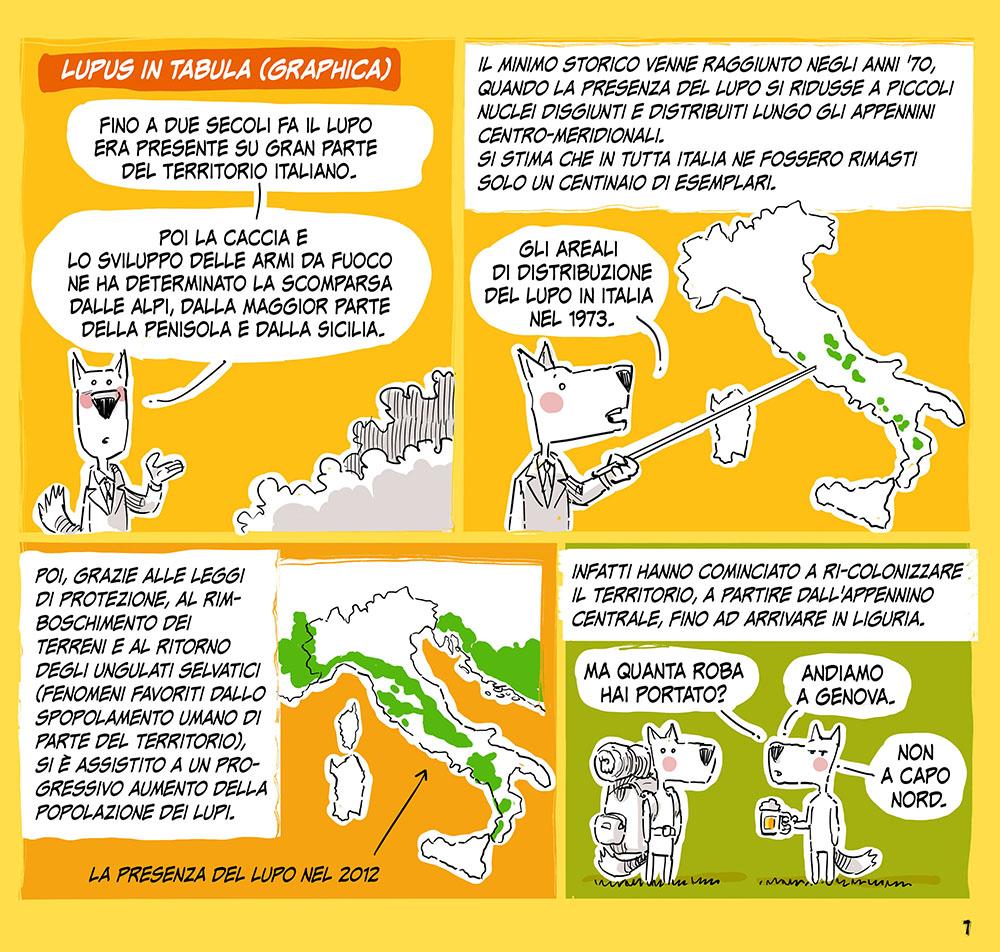 LUPUS IN TABULA (GRAPHICA)

FINO A DUE SECOLI FA IL LUPO ERA PRESENTE SU GRAN PARTE DEL TERRITORIO ITALIANO.

POI LA CACCIA E LO SVILUPPO DELLE ARMI DA FUOCO NE HA DETERMINATO LA SCOMPARSA DALLE ALPI, DALLA MAGGIOR PARTE DELLA PENISOLA E DALLA SICILIA.

IL MINIMO STORICO VENNE RAGGIUNTO NEGLI ANNI '70, QUANDO LA PRESENZA DEL LUPO SI RIDUSSE A PICCOLI NUCLEI DISGIUNTI E DISTRIBUITI LUNGO GLI APPENNINI CENTRO-MERIDIONALI.
SI STIMA CHE IN TUTTA ITALIA NE FOSSERO RIMASTI SOLO UN CENTINAIO DI ESEMPLARI.

GLI AREALI DI DISTRIBUZIONE DEL LUPO IN ITALIA NEL 1973.

POI, GRAZIE ALLE LEGGI DI PROTEZIONE, AL RIMBOSCHIMENTO DEI TERRENI E AL RITORNO DEGLI UNGULATI SELVATICI (FENOMENI FAVORITI DALLO SPOPOLAMENTO UMANO DI PARTE DEL TERRITORIO), SI È ASSISTITO A UN PROGRESSIVO AUMENTO DELLA POPOLAZIONE DEI LUPI.

LA PRESENZA DEL LUPO NEL 2012

INFATTI HANNO COMINCIATO A RI-COLONIZZARE IL TERRITORIO, A PARTIRE DALL'APPENNINO CENTRALE, FINO AD ARRIVARE IN LIGURIA.

MA QUANTA ROBA HAI PORTATO?

ANDIAMO A GENOVA.

NON A CAPO NORD.

7