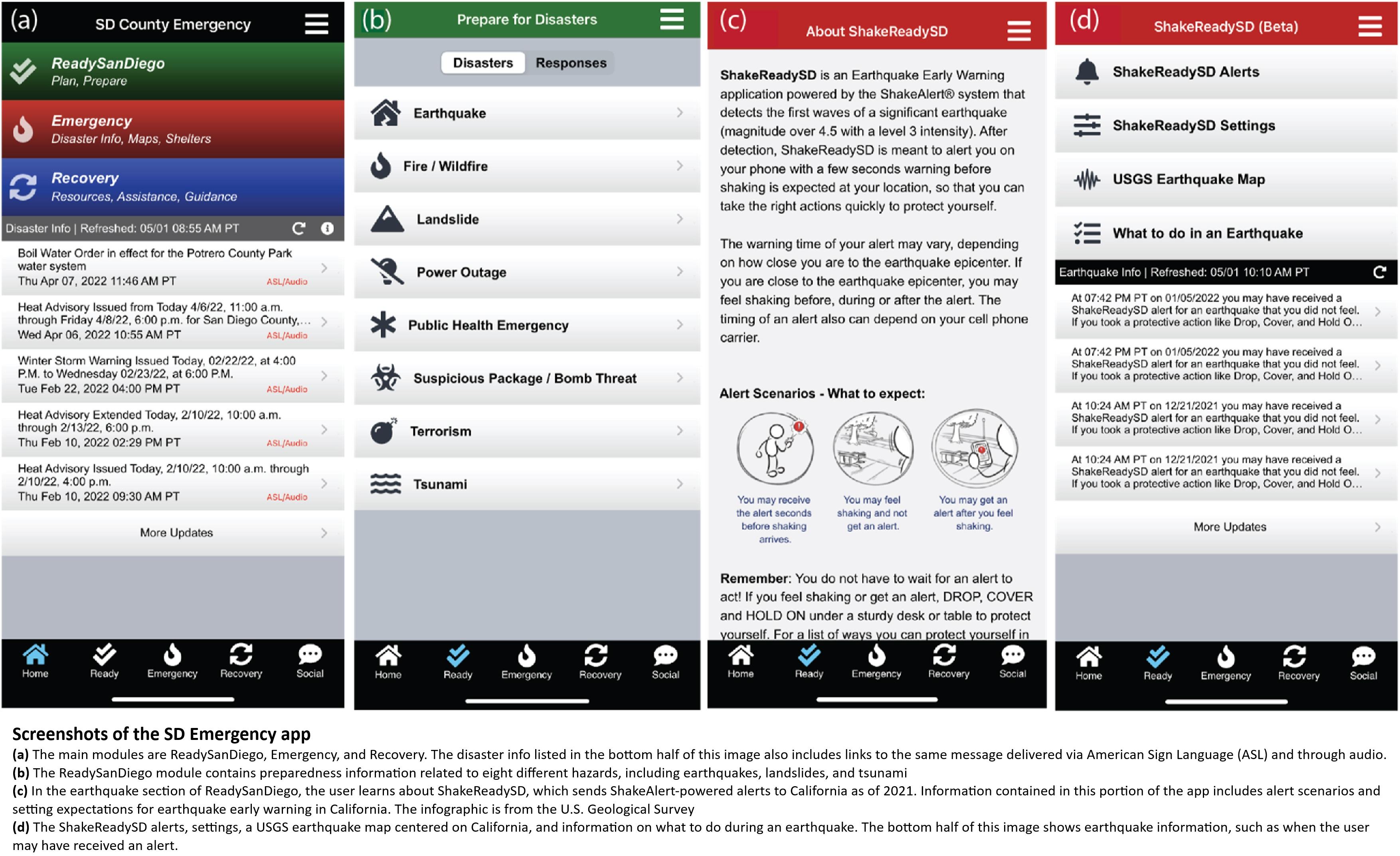 (a) SD County Emergency

ReadySanDiego
Plan, Prepare

Emergency
Disaster Info, Maps, Shelters

Recovery
Resources, Assistance, Guidance

Disaster Info | Refreshed: 05/01 08:55 AM PT

Boil Water Order in effect for the Potrero County Park water system
Thu Apr 07, 2022 11:46 AM PT ASL/Audio

Heat Advisory Issued from Today 4/6/22, 11:00 a.m. through Friday 4/8/22, 6:00 p.m. for San Diego County,...
Wed Apr 06, 2022 10:55 AM PT ASL/Audio

Winter Storm Warning Issued Today, 02/22/22, at 4:00 P.M. to Wednesday 02/23/22, at 6:00 P.M.
Tue Feb 22, 2022 04:00 PM PT ASL/Audio

Heat Advisory Extended Today, 2/10/22, 10:00 a.m. through 2/13/22, 6:00 p.m.
Thu Feb 10, 2022 02:29 PM PT ASL/Audio

Heat Advisory Issued Today, 2/10/22, 10:00 a.m. through 2/10/22, 4:00 p.m.
Thu Feb 10, 2022 09:30 AM PT ASL/Audio

More Updates

Home Ready Emergency Recovery Social

(b) Prepare for Disasters

Disasters Responses

Earthquake
Fire / Wildfire
Landslide
Power Outage
Public Health Emergency
Suspicious Package / Bomb Threat
Terrorism
Tsunami

Home Ready Emergency Recovery Social

(c) About ShakeReadySD

ShakeReadySD is an Earthquake Early Warning application powered by the ShakeAlert® system that detects the first waves of a significant earthquake (magnitude over 4.5 with a level 3 intensity). After detection, ShakeReadySD is meant to alert you on your phone with a few seconds warning before shaking is expected at your location, so that you can take the right actions quickly to protect yourself.

The warning time of your alert may vary, depending on how close you are to the earthquake epicenter. If you are close to the earthquake epicenter, you may feel shaking before, during or after the alert. The timing of an alert also can depend on your cell phone carrier.

Alert Scenarios - What to expect:

You may receive the alert seconds before shaking arrives.

You may feel shaking and not get an alert.

You may get an alert after you feel shaking.

Remember: You do not have to wait for an alert to act! If you feel shaking or get an alert, DROP, COVER and HOLD ON under a sturdy desk or table to protect yourself. For a list of ways you can protect yourself in

Home Ready Emergency Recovery Social

(d) ShakeReadySD (Beta)

ShakeReadySD Alerts
ShakeReadySD Settings
USGS Earthquake Map
What to do in an Earthquake

Earthquake Info | Refreshed: 05/01 10:10 AM PT

At 07:42 PM PT on 01/05/2022 you may have received a ShakeReadySD alert for an earthquake that you did not feel. If you took a protective action like Drop, Cover, and Hold O...

At 07:42 PM PT on 01/05/2022 you may have received a ShakeReadySD alert for an earthquake that you did not feel. If you took a protective action like Drop, Cover, and Hold O...

At 10:24 AM PT on 12/21/2021 you may have received a ShakeReadySD alert for an earthquake that you did not feel. If you took a protective action like Drop, Cover, and Hold O...

At 10:24 AM PT on 12/21/2021 you may have received a ShakeReadySD alert for an earthquake that you did not feel. If you took a protective action like Drop, Cover, and Hold O...

More Updates

Home Ready Emergency Recovery Social

Screenshots of the SD Emergency app
(a) The main modules are ReadySanDiego, Emergency, and Recovery. The disaster info listed in the bottom half of this image also includes links to the same message delivered via American Sign Language (ASL) and through audio.
(b) The ReadySanDiego module contains preparedness information related to eight different hazards, including earthquakes, landslides, and tsunami
(c) In the earthquake section of ReadySanDiego, the user learns about ShakeReadySD, which sends ShakeAlert-powered alerts to California as of 2021. Information contained in this portion of the app includes alert scenarios and setting expectations for earthquake early warning in California. The infographic is from the U.S. Geological Survey
(d) The ShakeReadySD alerts, settings, a USGS earthquake map centered on California, and information on what to do during an earthquake. The bottom half of this image shows earthquake information, such as when the user may have received an alert.