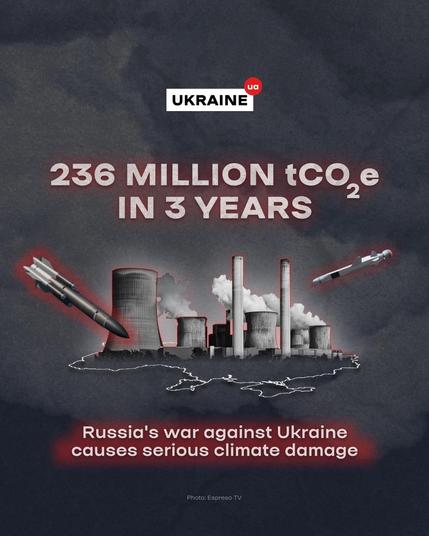 UKRAINE ua

236 MILLION $tCO_2e$ IN 3 YEARS

Russia's war against Ukraine causes serious climate damage

Photo: Espreso TV