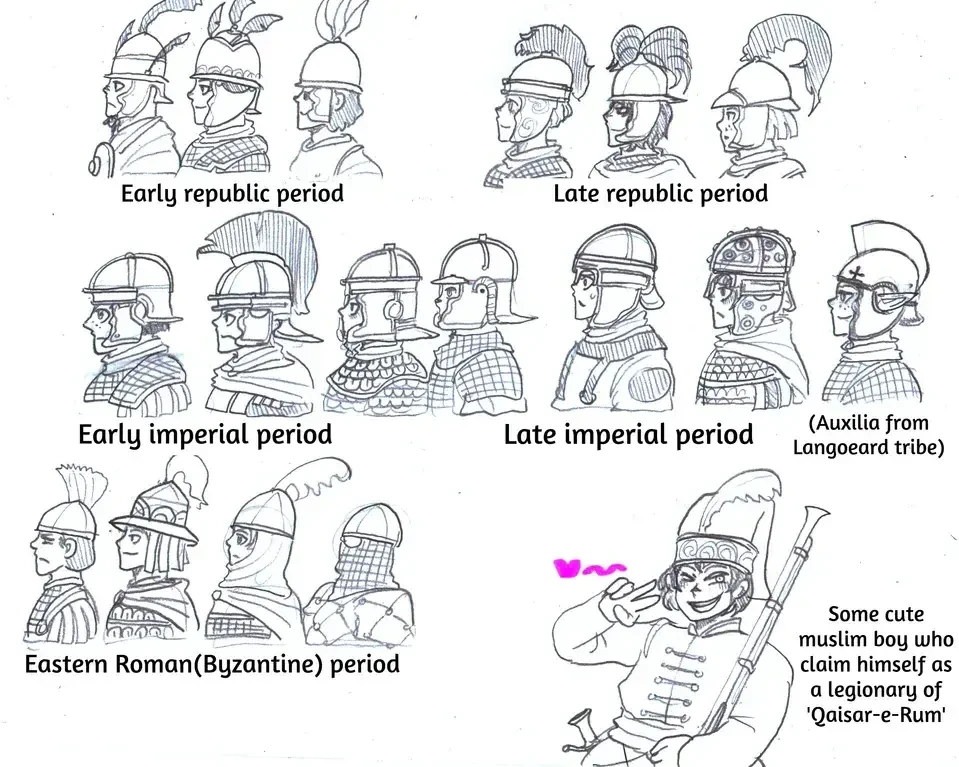 Early republic period

Late republic period

Early imperial period

Late imperial period

(Auxilia from Langoeard tribe)

Eastern Roman(Byzantine) period

Some cute muslim boy who claim himself as a legionary of 'Qaisar-e-Rum'