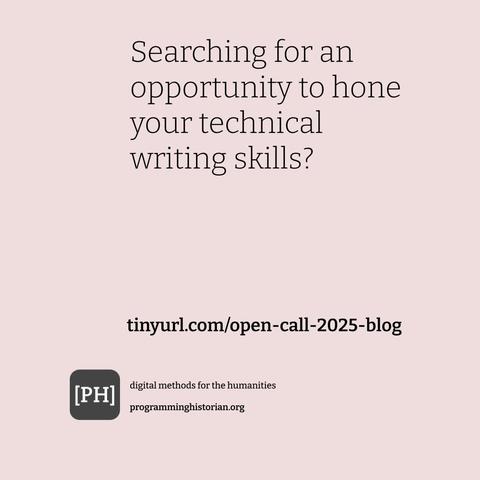 Searching for an opportunity to hone your technical writing skills?

tinyurl.com/open-call-2025-blog

[PH]

digital methods for the humanities

programminghistorian.org