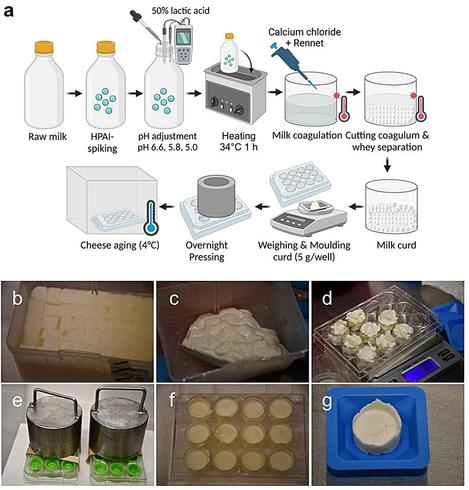 a

50% lactic acid

Calcium chloride + Rennet

Raw milk

HPAI-spiking

pH adjustment
pH 6.6, 5.8, 5.0

Heating
34°C 1 h

Milk coagulation

Cutting coagulum & whey separation

Milk curd

Weighing & Moulding curd (5 g/well)

Overnight Pressing

Cheese aging (4°C)

b

c

d

e

f

g