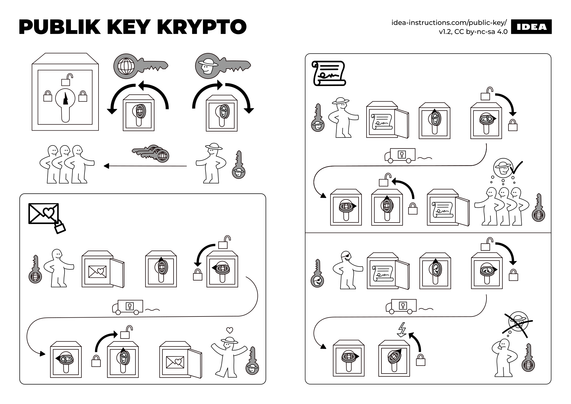 PUBLIK KEY KRYPTO

idea-instructions.com/public-key/
v1.2, CC by-nc-sa 4.0

IDEA