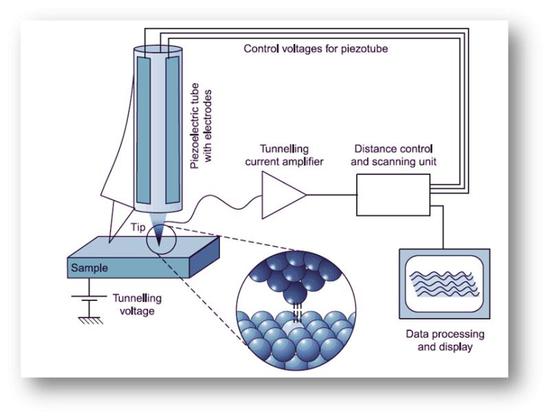 Control voltages for piezotube

Piezoelectric tube with electrodes

Tunnelling current amplifier

Distance control and scanning unit

Tip

Sample

Tunnelling voltage

Data processing and display