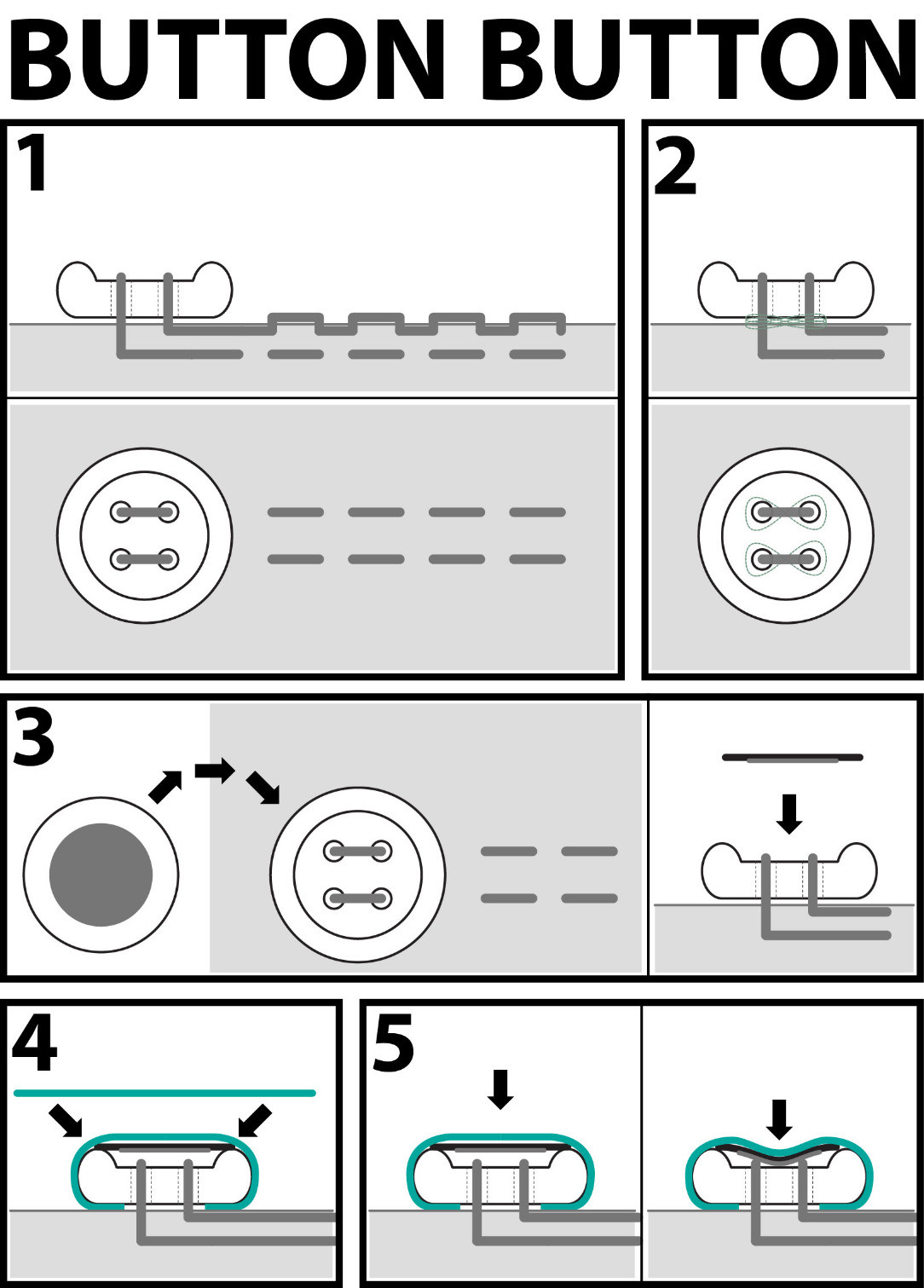 BUTTON BUTTON

1

2

3

4

5