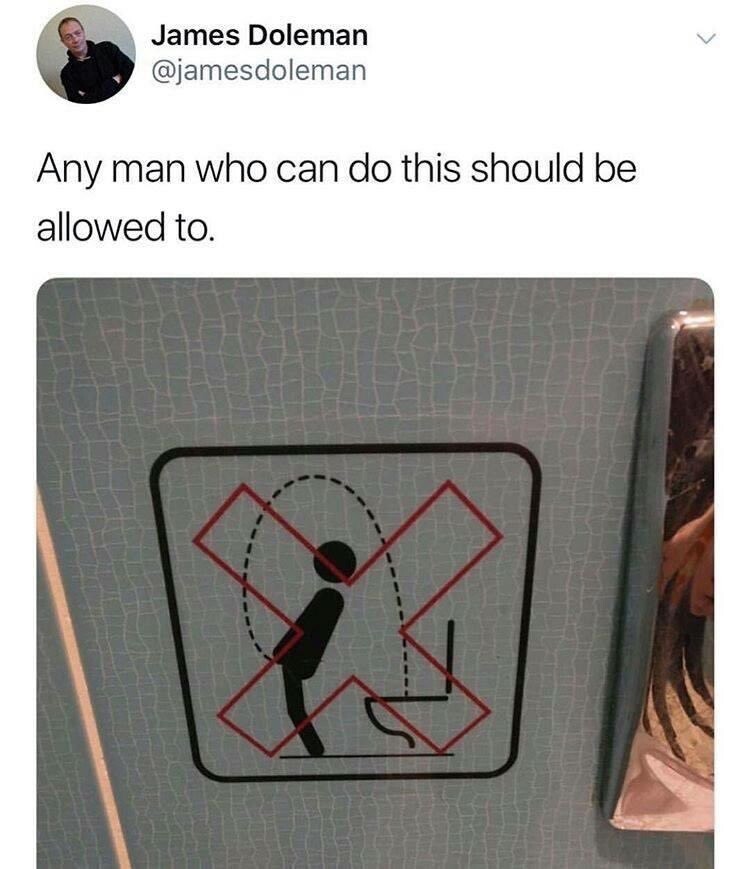 James Doleman
@jamesdoleman

Any man who can do this should be allowed to.