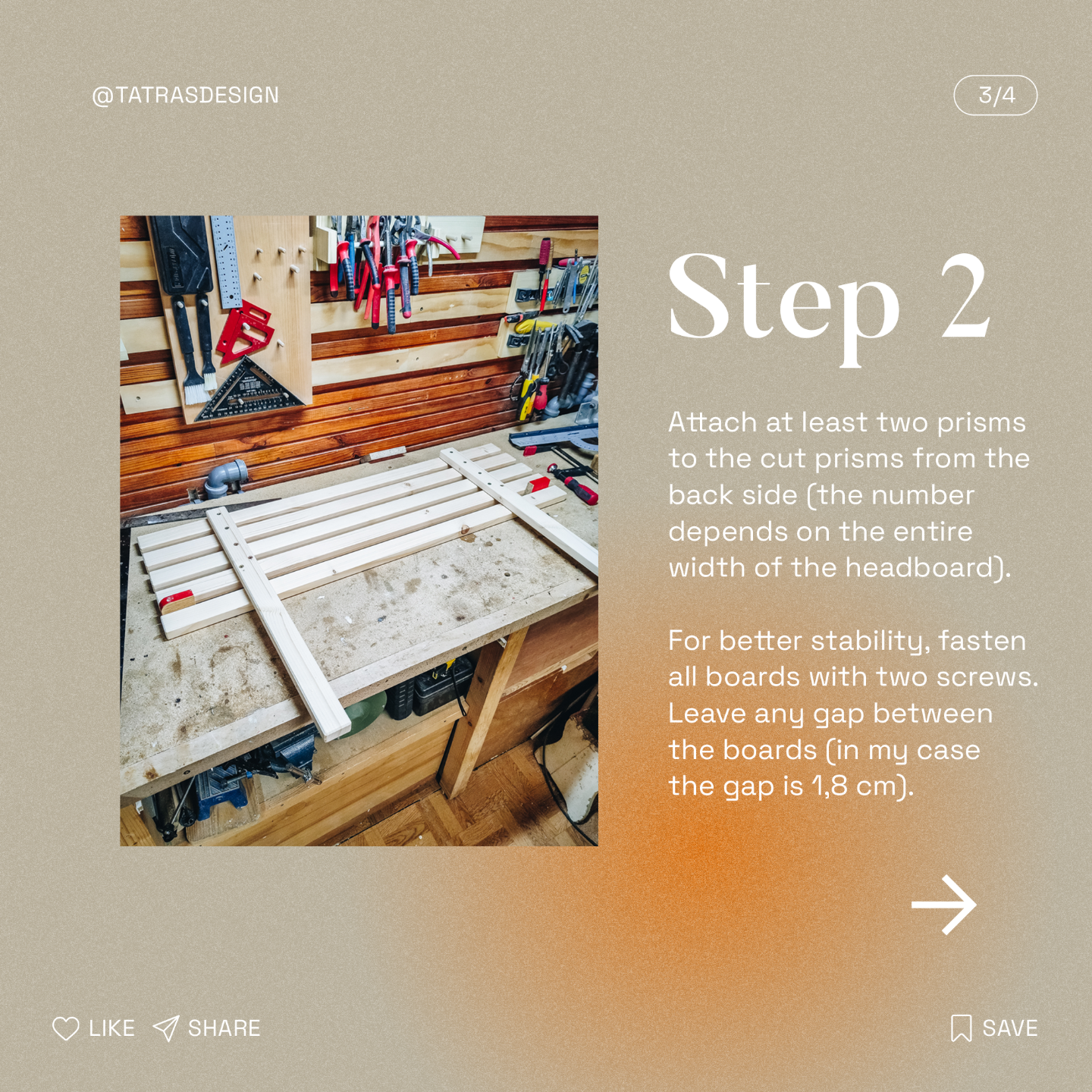 @TATRASDESIGN

3/4

Step 2

Attach at least two prisms to the cut prisms from the back side (the number depends on the entire width of the headboard).

For better stability, fasten all boards with two screws. Leave any gap between the boards (in my case the gap is 1,8 cm).

LIKE SHARE

SAVE