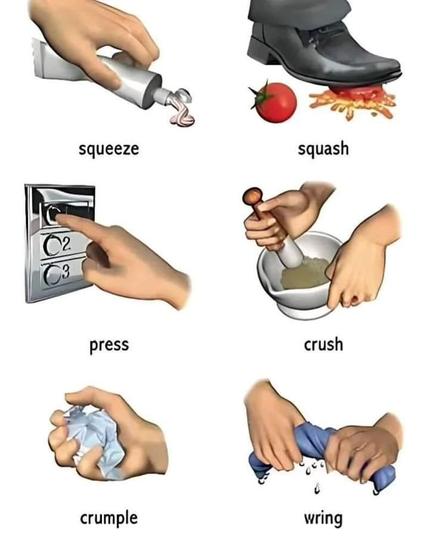 squeeze

squash

2

3

press

crush

crumple

wring