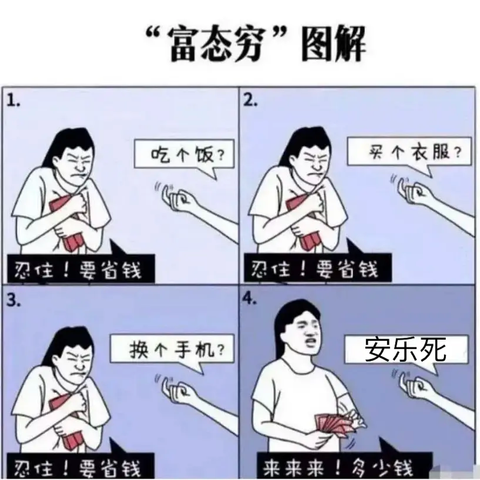 “富态穷”图解

1.

吃个饭？

忍住！要省钱

2.

买个衣服？

忍住！要省钱

3.

换个手机？

忍住！要省钱

4.

安乐死

来来来！多少钱