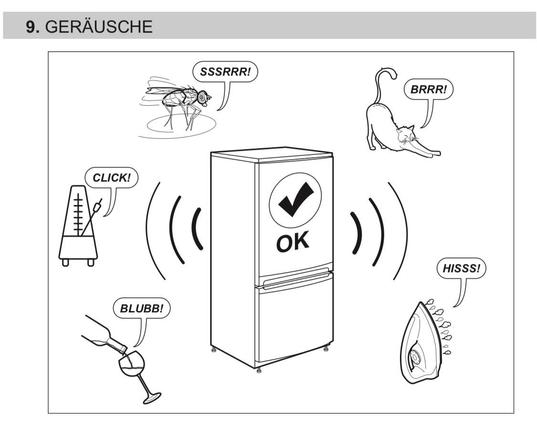 9. GERÄUSCHE

SSSRRR!

BRRR!

CLICK!

OK

HISSS!

BLUBB!