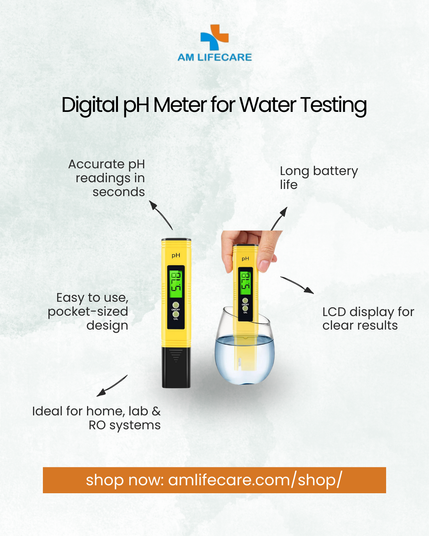 AM LIFECARE

Digital pH Meter for Water Testing

Accurate pH readings in seconds

Long battery life

pH

5.78

pH

5.78

Easy to use, pocket-sized design

LCD display for clear results

Ideal for home, lab & RO systems

shop now: amlifecare.com/shop/