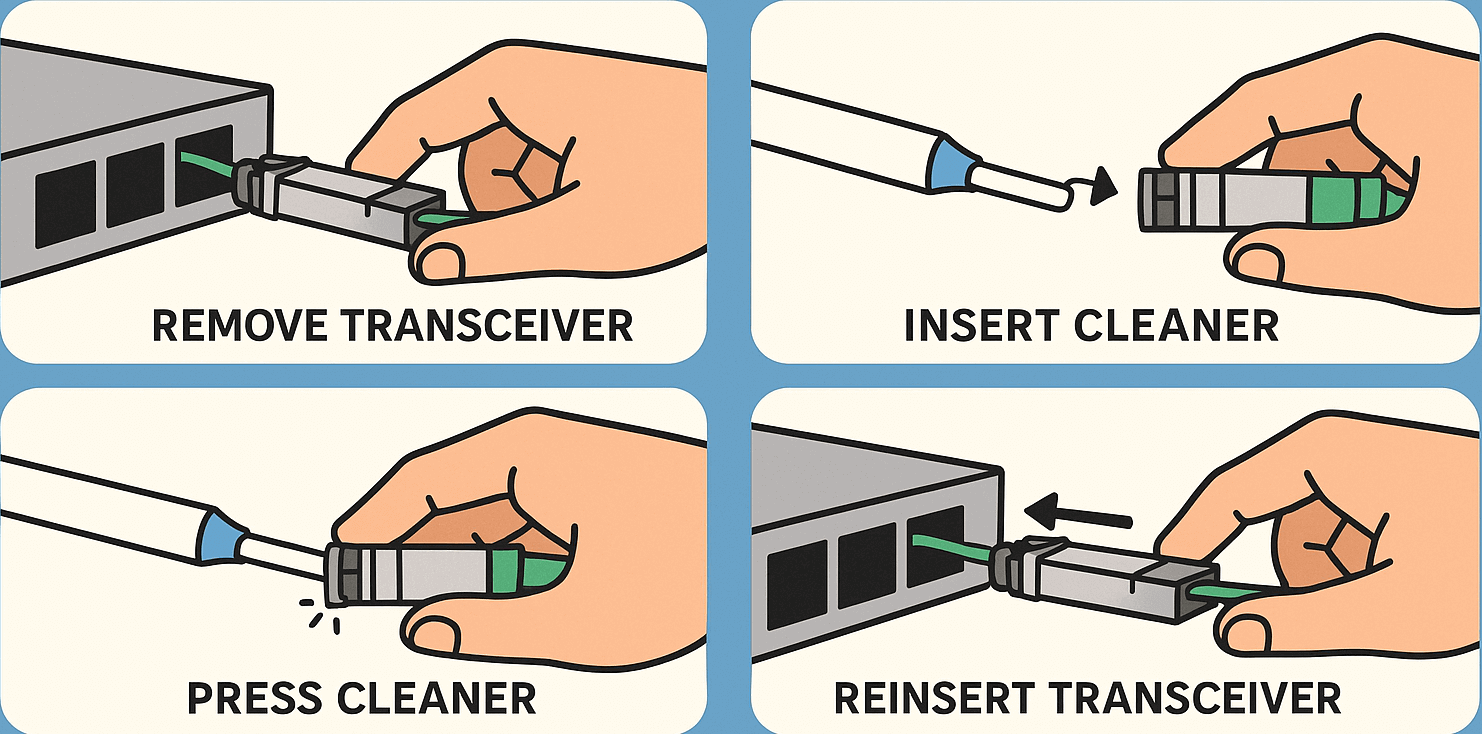 REMOVE TRANSCEIVER

INSERT CLEANER

PRESS CLEANER

REINSERT TRANSCEIVER