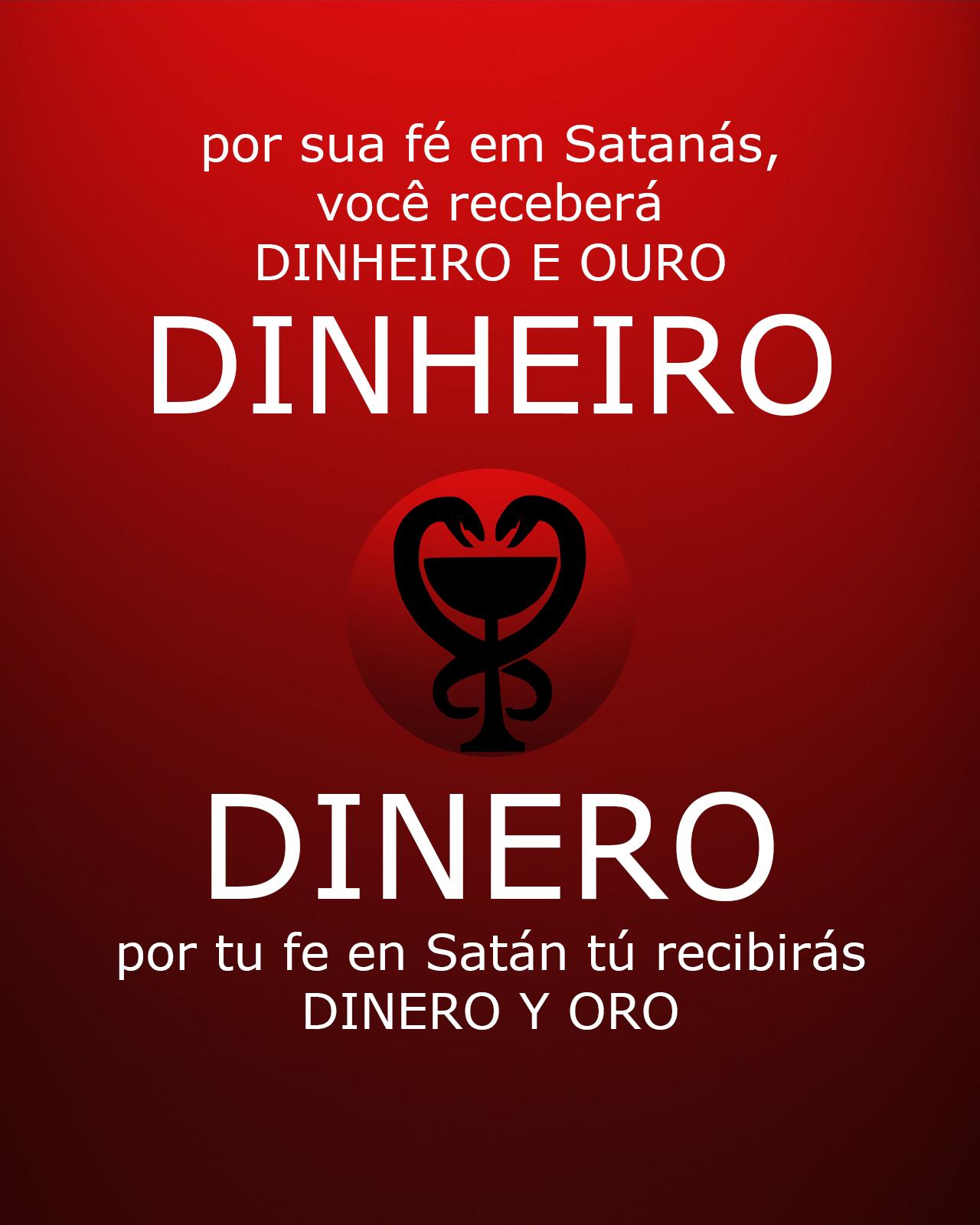 por sua fé em Satanás, você receberá DINHEIRO E OURO

DINHEIRO

DINERO

por tu fe en Satán tú recibirás DINERO Y ORO