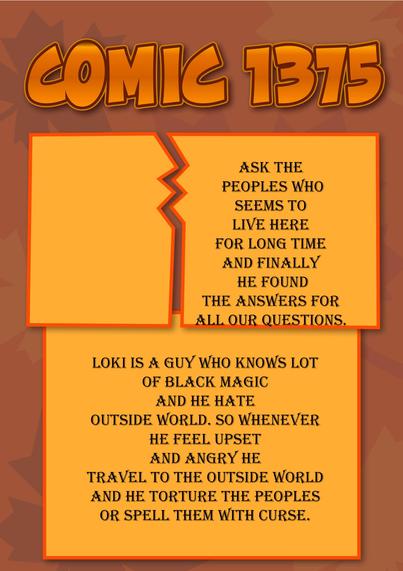 COMIC 1375

ASK THE PEOPLES WHO SEEMS TO LIVE HERE FOR LONG TIME AND FINALLY HE FOUND THE ANSWERS FOR ALL OUR QUESTIONS.

LOKI IS A GUY WHO KNOWS LOT OF BLACK MAGIC AND HE HATE OUTSIDE WORLD. SO WHENEVER HE FEEL UPSET AND ANGRY HE TRAVEL TO THE OUTSIDE WORLD AND HE TORTURE THE PEOPLES OR SPELL THEM WITH CURSE.