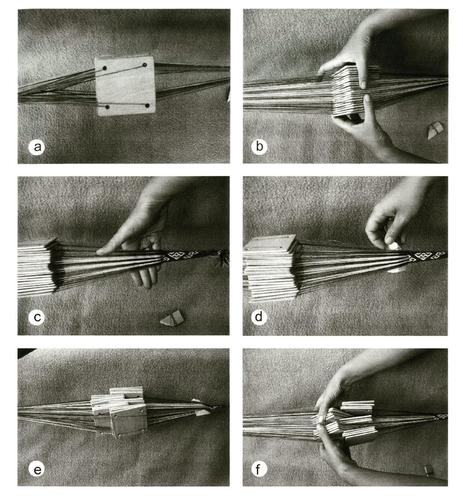 a

b

c

d

e

f