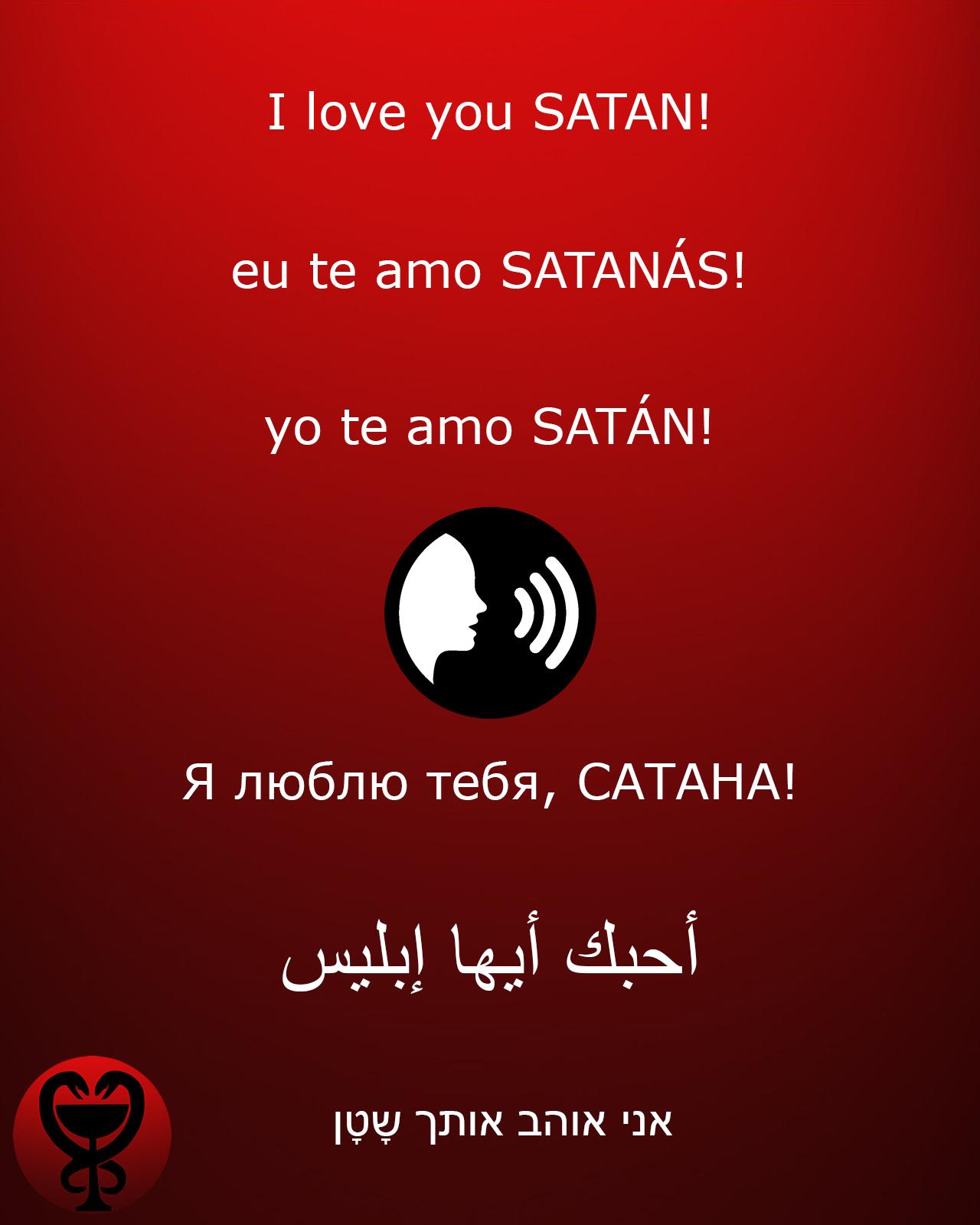 I love you SATAN!

eu te amo SATANÁS!

yo te amo SATÁN!

Я люблю тебя, САТАНА!

أحبك أيها إبليس

אני אוהב אותך שָׂטָן